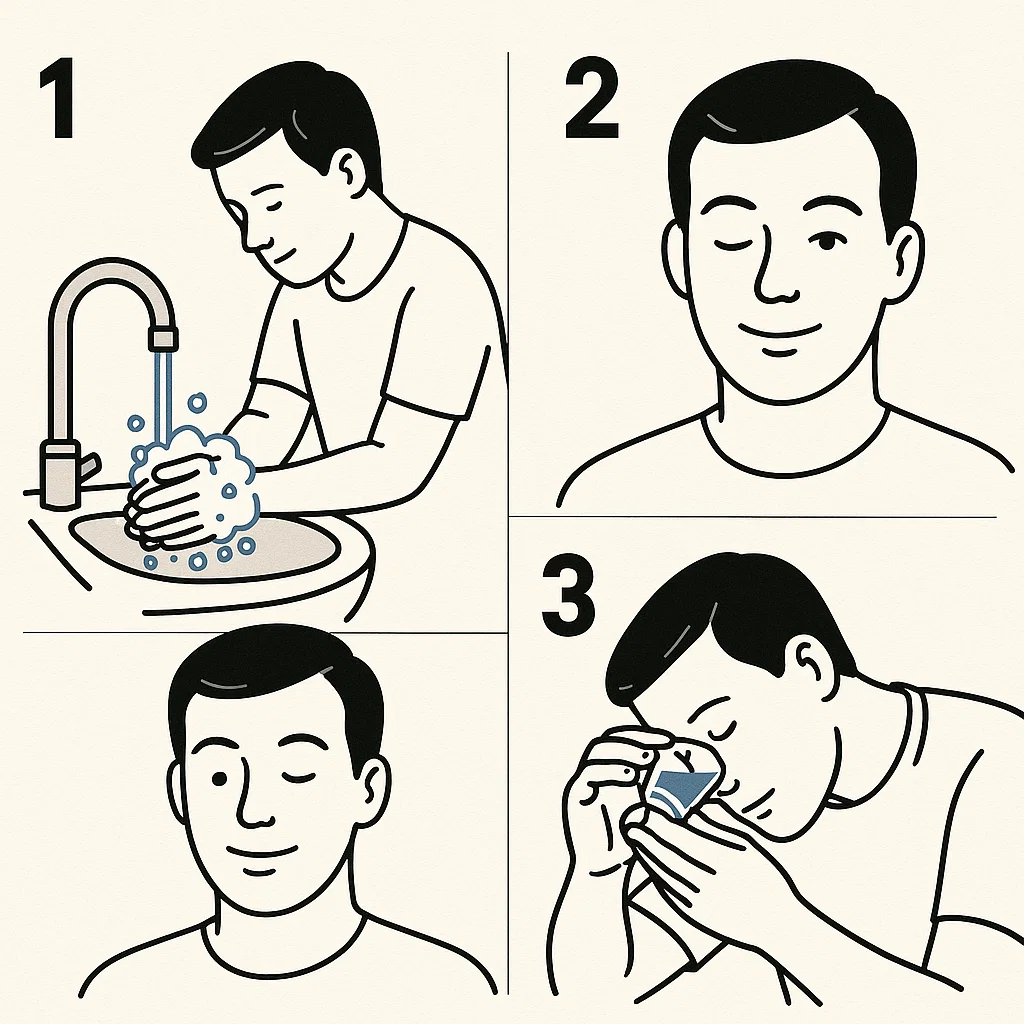 1

2

3