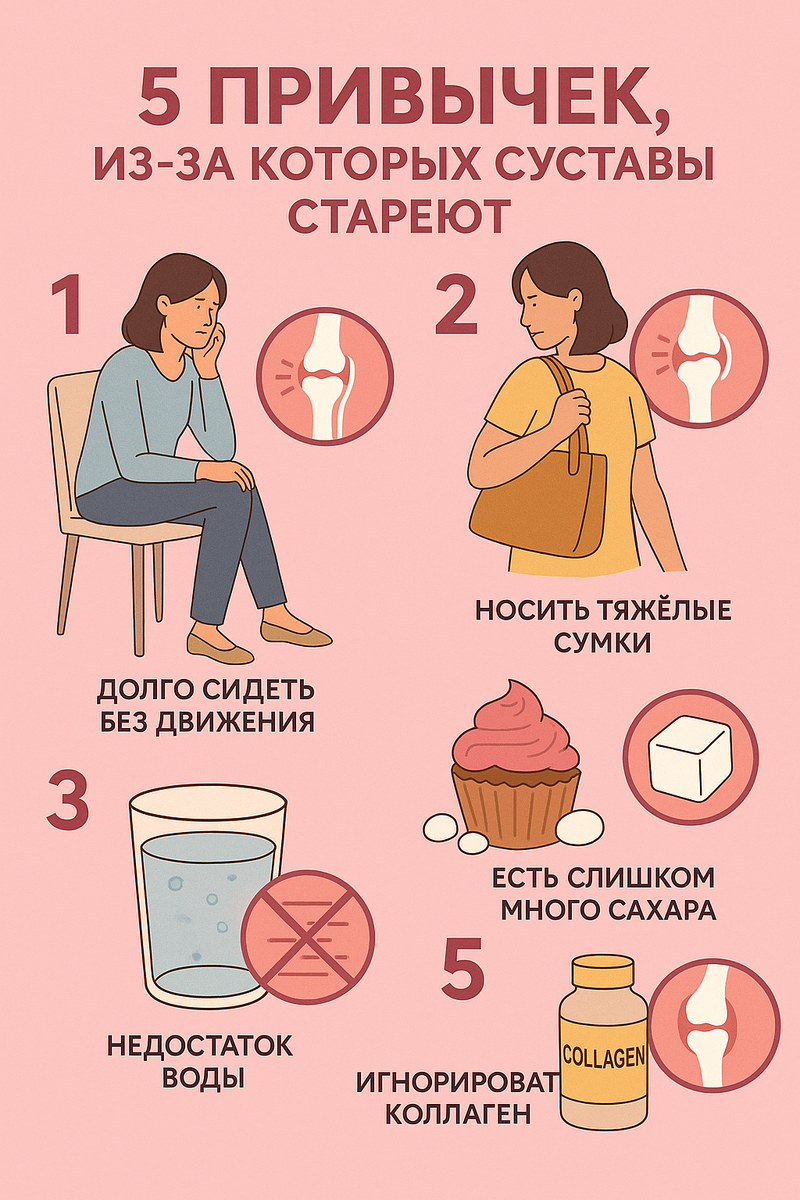 5 ПРИВЫЧЕК, ИЗ-ЗА КОТОРЫХ СУСТАВЫ СТАРЕЮТ

1

ДОЛГО СИДЕТЬ БЕЗ ДВИЖЕНИЯ

2

НОСИТЬ ТЯЖЁЛЫЕ СУМКИ

3

НЕДОСТАТОК ВОДЫ

ЕСТЬ СЛИШКОМ МНОГО САХАРА

5

COLLAGEN

ИГНОРИРОВАТ КОЛЛАГЕН