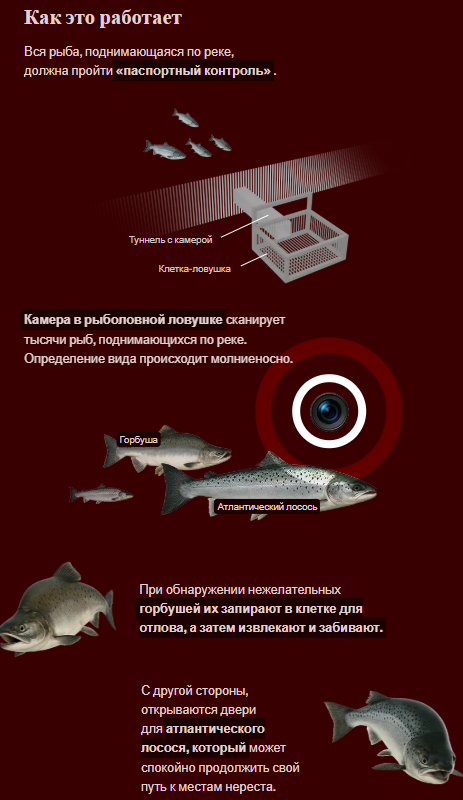 Как это работает

Вся рыба, поднимающаяся по реке, должна пройти «паспортный контроль» .

Туннель с камерой

Клетка-ловушка

Камера в рыболовной ловушке сканирует тысячи рыб, поднимающихся по реке. Определение вида происходит молниеносно.

Горбуша

Атлантический лосось

При обнаружении нежелательных горбушей их запирают в клетке для отлова, а затем извлекают и забивают.

С другой стороны, открываются двери для атлантического лосося, который может спокойно продолжить свой путь к местам нереста.