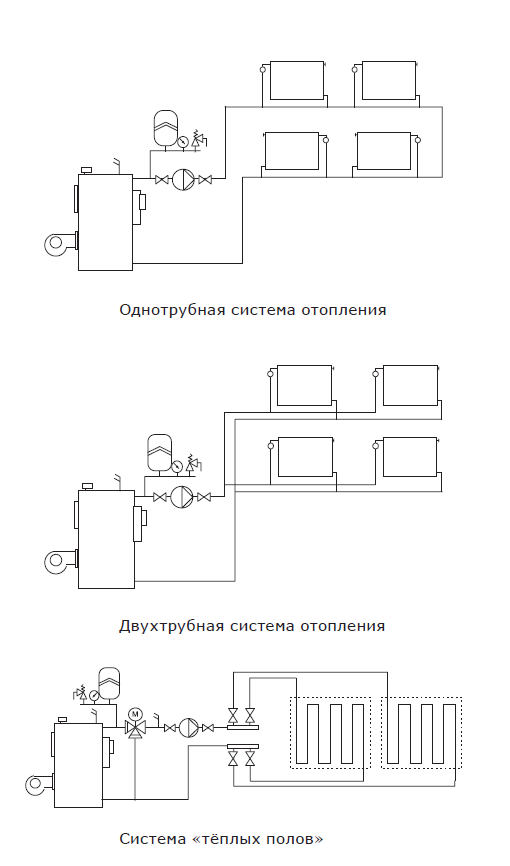 Однотрубная система отопления

Двухтрубная система отопления

M

Система «тёплых полов»