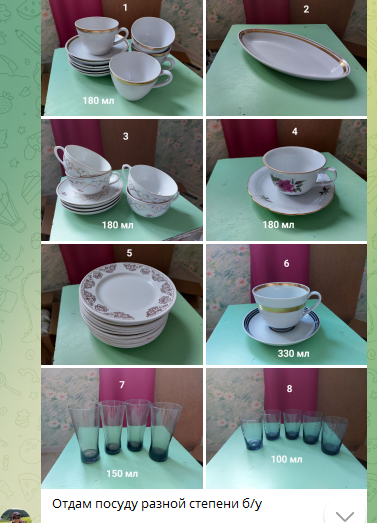 1
180 мл

2

3
180 мл

4
180 мл

5

6
330 мл

7
150 мл

8
100 мл

Отдам посуду разной степени б/у