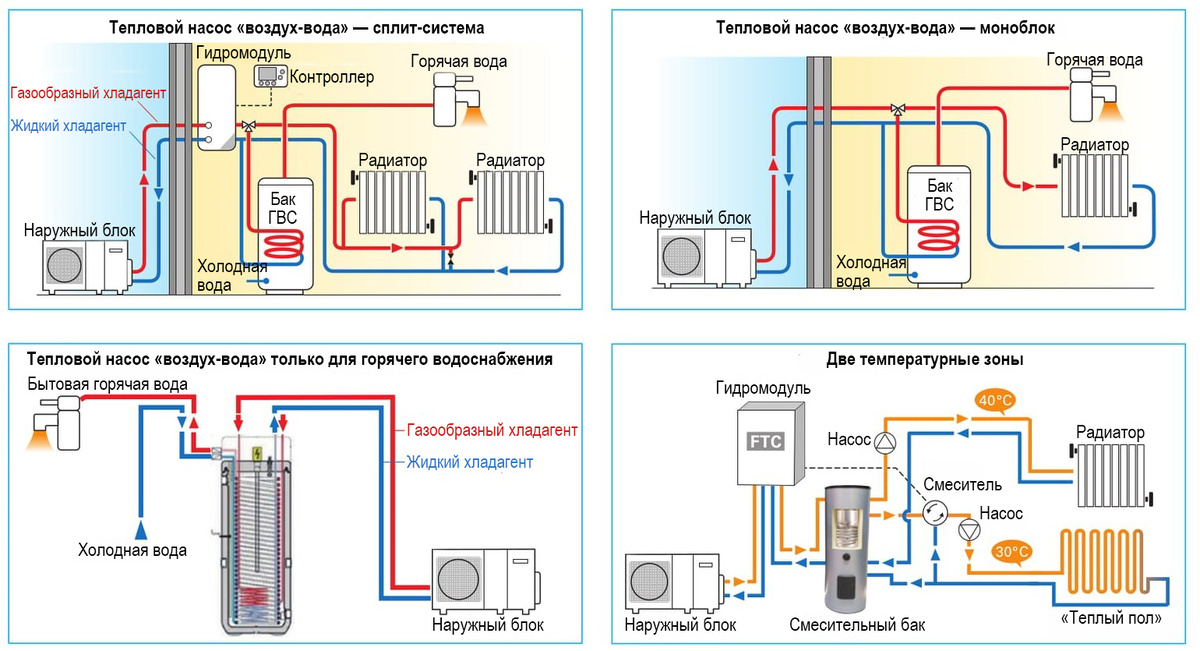 Тепловой насос «воздух-вода» — сплит-система

Гидромодуль
Контроллер
Горячая вода
Газообразный хладагент
Жидкий хладагент
Радиатор
Радиатор
Бак ГВС
Наружный блок
Холодная вода

Тепловой насос «воздух-вода» — моноблок

Горячая вода
Радиатор
Бак ГВС
Наружный блок
Холодная вода

Тепловой насос «воздух-вода» только для горячего водоснабжения

Бытовая горячая вода
Газообразный хладагент
Жидкий хладагент
Холодная вода
Наружный блок

Две температурные зоны

Гидромодуль
FTC
Насос
40°C
Радиатор
Смеситель
Насос
30°C
Наружный блок
Смесительный бак
«Теплый пол»