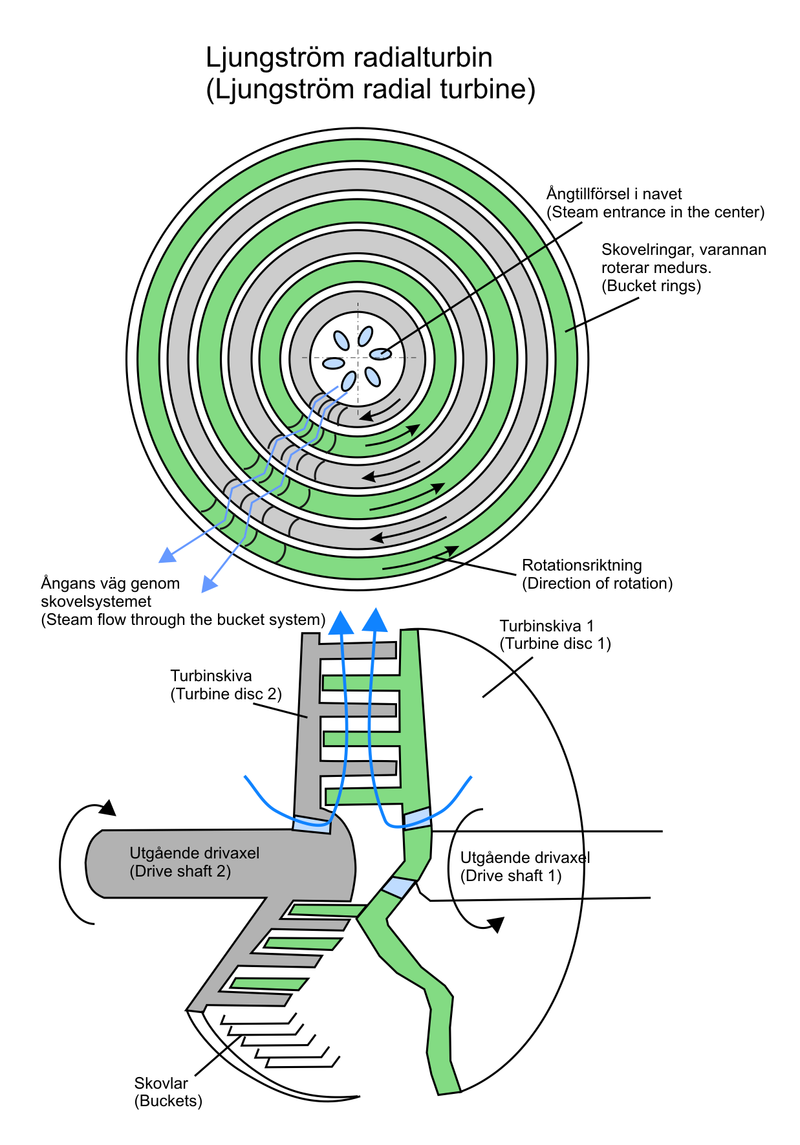 Ljungström radialturbin
(Ljungström radial turbine)

Ångtillförsel i navet
(Steam entrance in the center)

Skovelringar, varannan roterar medurs.
(Bucket rings)

Rotationsriktning
(Direction of rotation)

Ångans väg genom skovelsystemet
(Steam flow through the bucket system)

Turbinskiva 1
(Turbine disc 1)

Turbinskiva
(Turbine disc 2)

Utgående drivaxel
(Drive shaft 2)

Utgående drivaxel
(Drive shaft 1)

Skovlar
(Buckets)