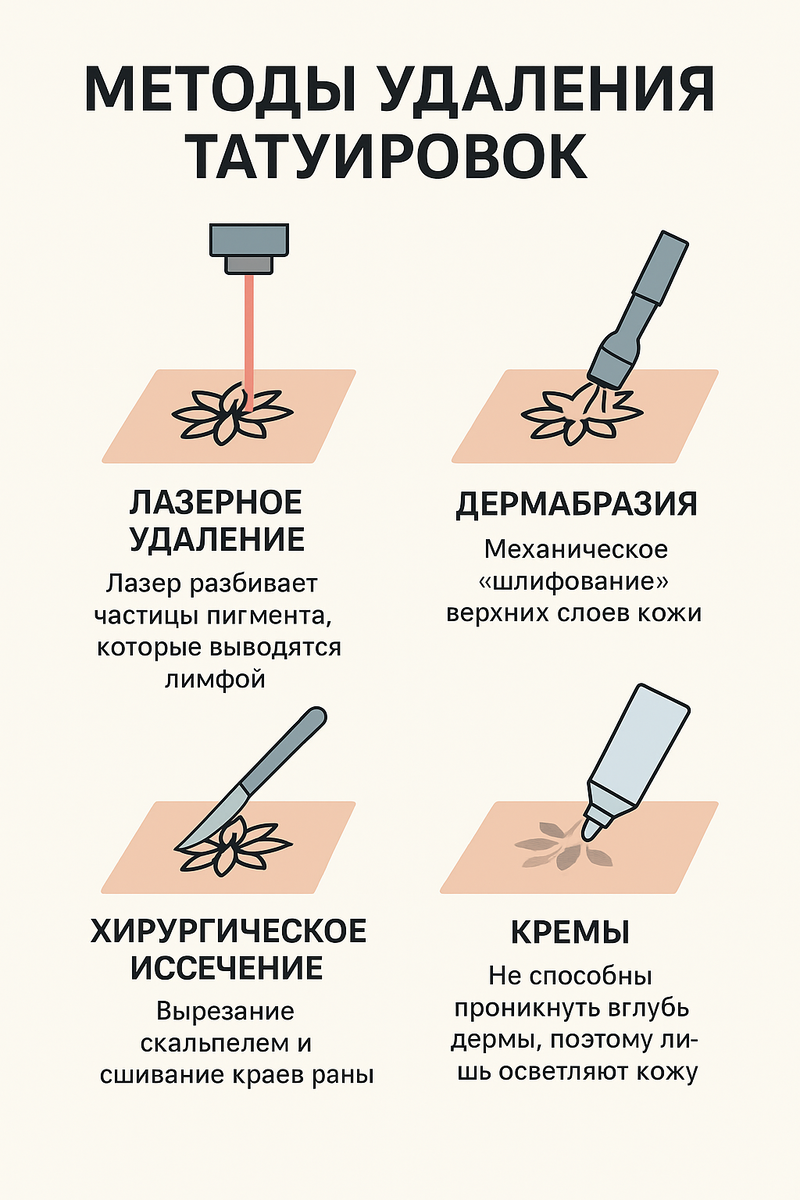 МЕТОДЫ УДАЛЕНИЯ ТАТУИРОВОК

ЛАЗЕРНОЕ УДАЛЕНИЕ

Лазер разбивает частицы пигмента, которые выводятся лимфой

ДЕРМАБРАЗИЯ

Механическое «шлифование» верхних слоев кожи

ХИРУРГИЧЕСКОЕ ИССЕЧЕНИЕ

Вырезание скальпелем и сшивание краев раны

КРЕМЫ

Не способны проникнуть вглубь дермы, поэтому лишь осветляют кожу