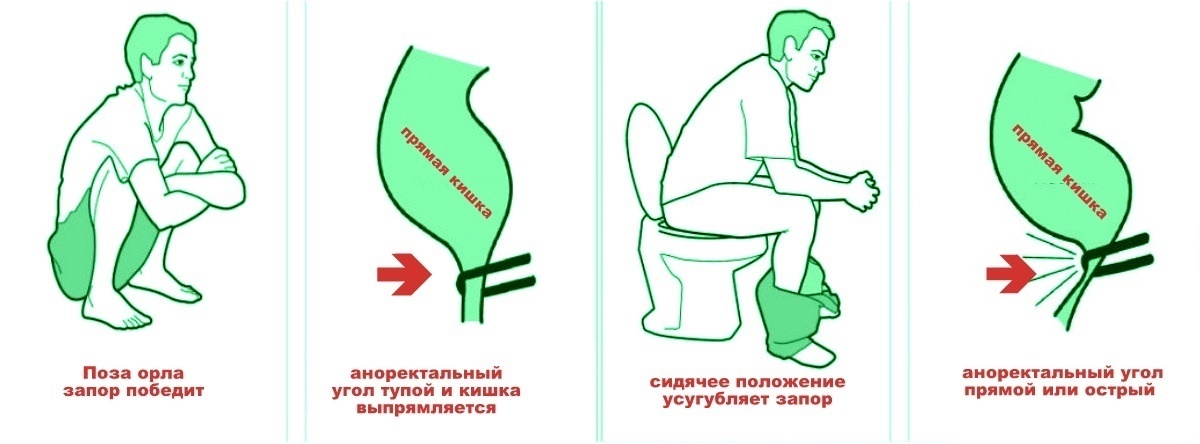 Поза орла запор победит

прямая кишка

аноректальный угол тупой и кишка выпрямляется

сидячее положение усугубляет запор

прямая кишка

аноректальный угол прямой или острый