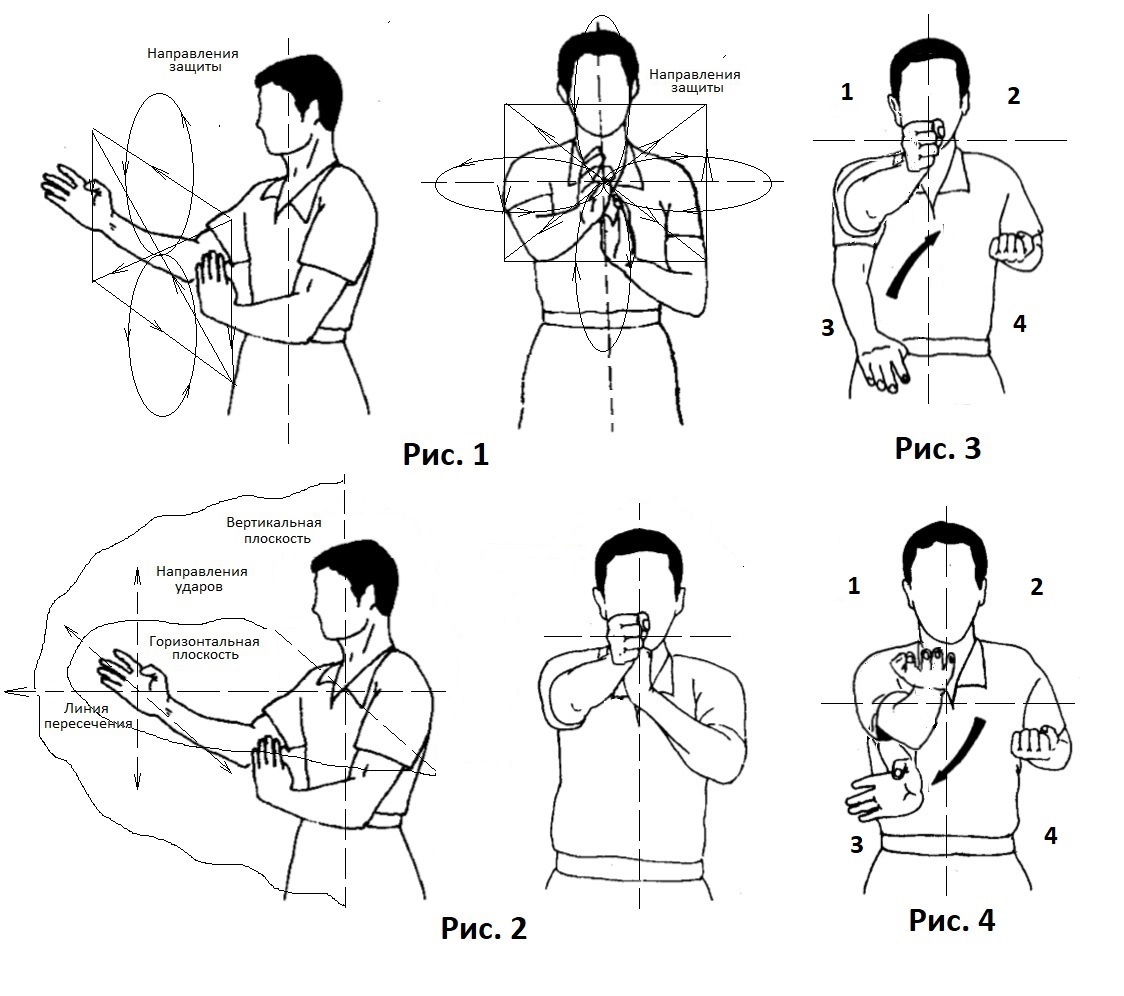 Направления защиты

Направления защиты

1

2

3

4

Рис. 1

Рис. 3

Вертикальная плоскость

Направления ударов

Горизонтальная плоскость

Линия пересечения

1

2

3

4

Рис. 2

Рис. 4