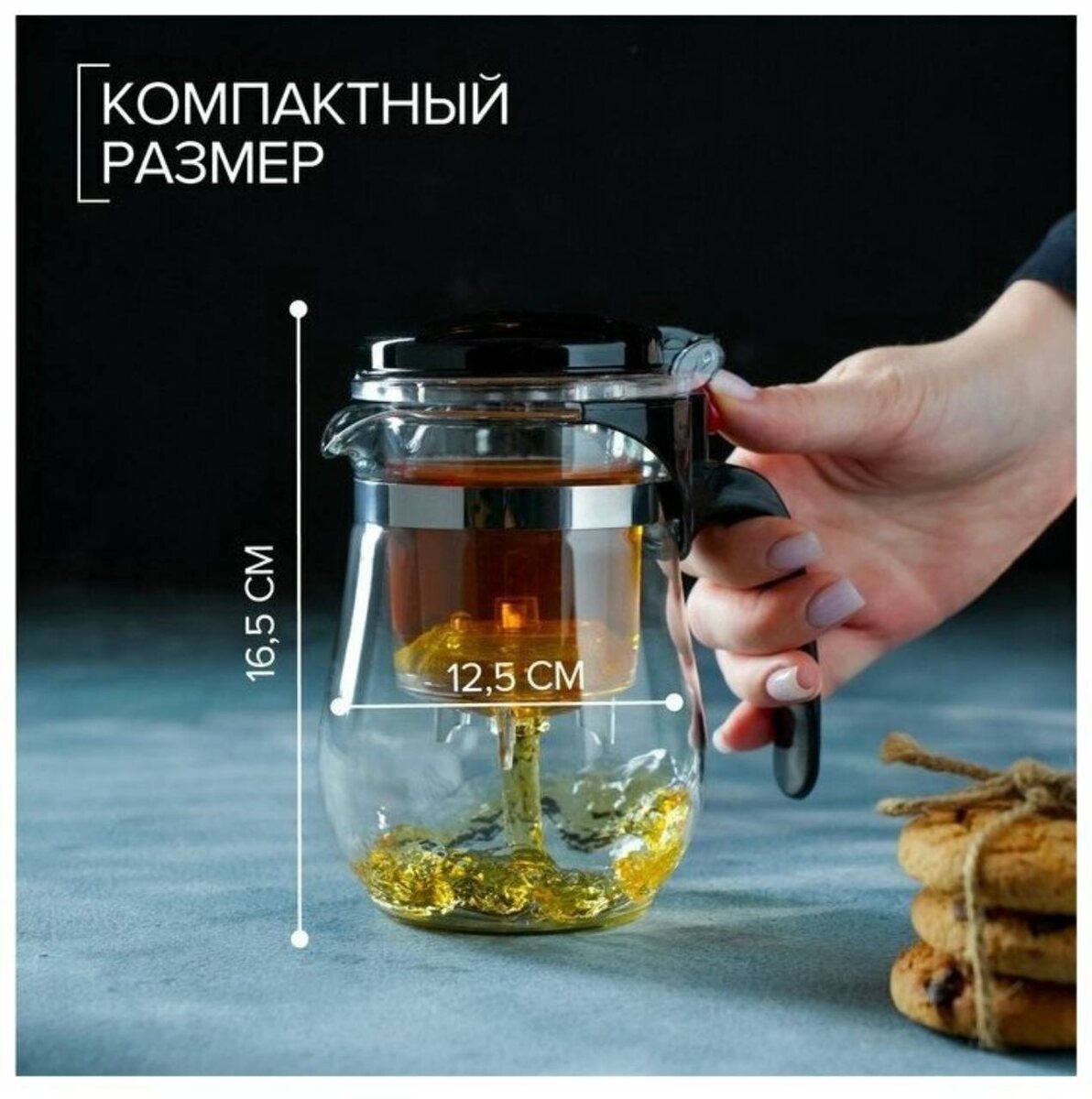 КОМПАКТНЫЙ РАЗМЕР

16,5 СМ

12,5 СМ