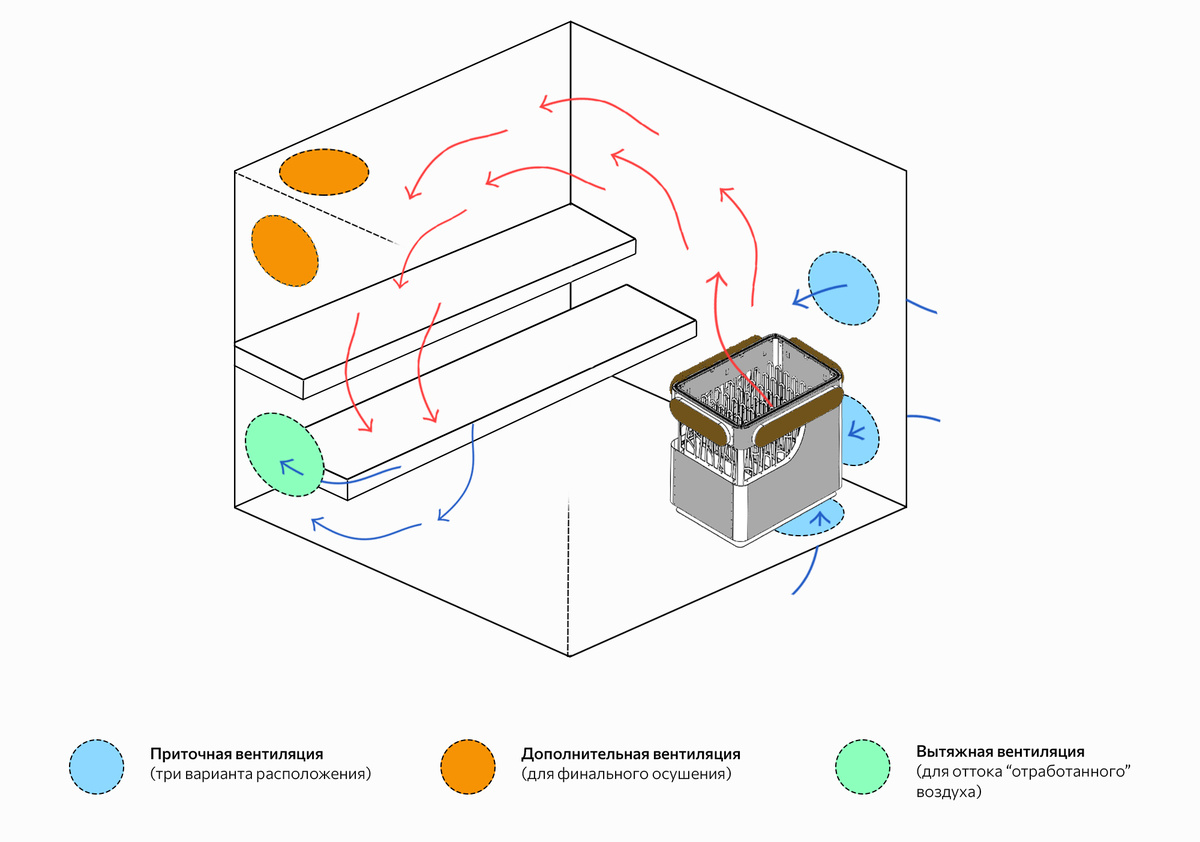 Приточная вентиляция
(три варианта расположения)

Дополнительная вентиляция
(для финального осушения)

Вытяжная вентиляция
(для оттока “отработанного” воздуха)