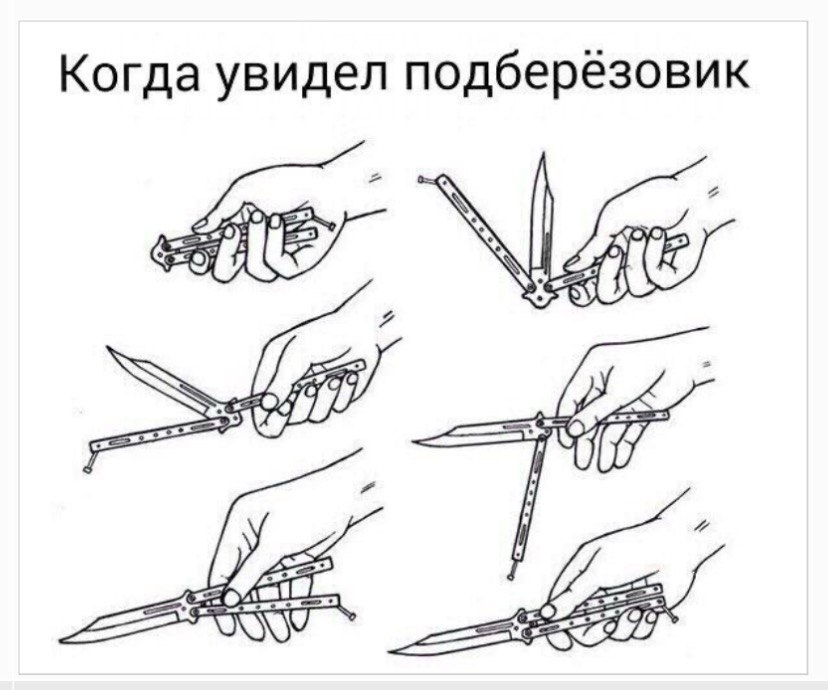 Когда увидел подберёзовик