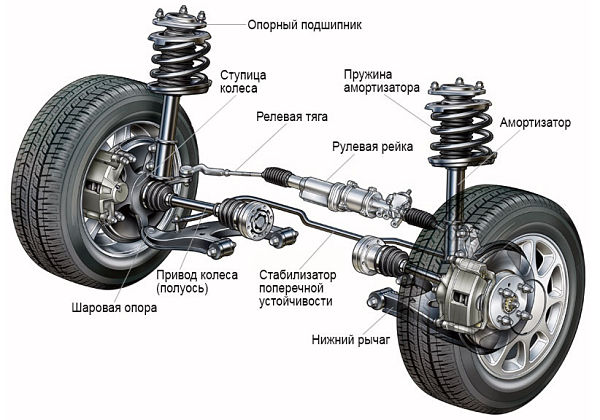 Опорный подшипник

Ступица колеса

Пружина амортизатора

Релевая тяга

Амортизатор

Рулевая рейка

Привод колеса (полуось)

Стабилизатор поперечной устойчивости

Шаровая опора

Нижний рычаг