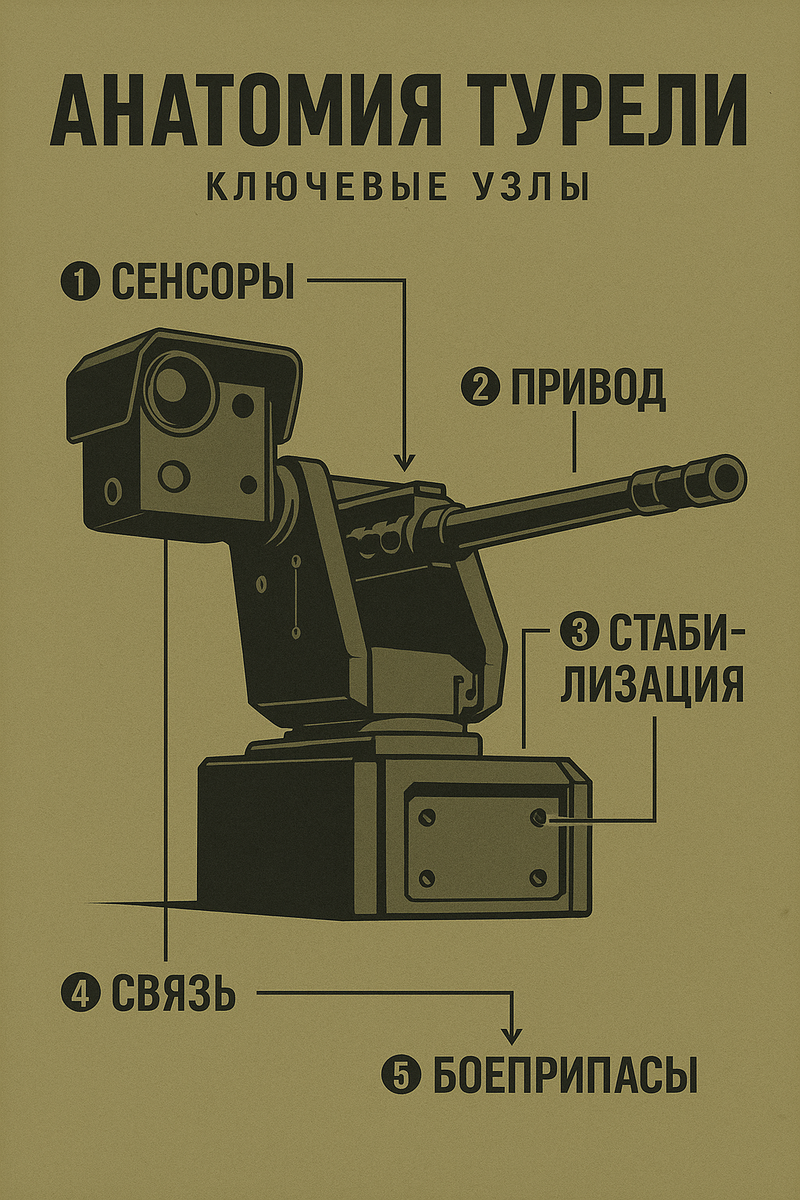 АНАТОМИЯ ТУРЕЛИ
КЛЮЧЕВЫЕ УЗЛЫ

1 СЕНСОРЫ

2 ПРИВОД

3 СТАБИЛИЗАЦИЯ

4 СВЯЗЬ

5 БОЕПРИПАСЫ