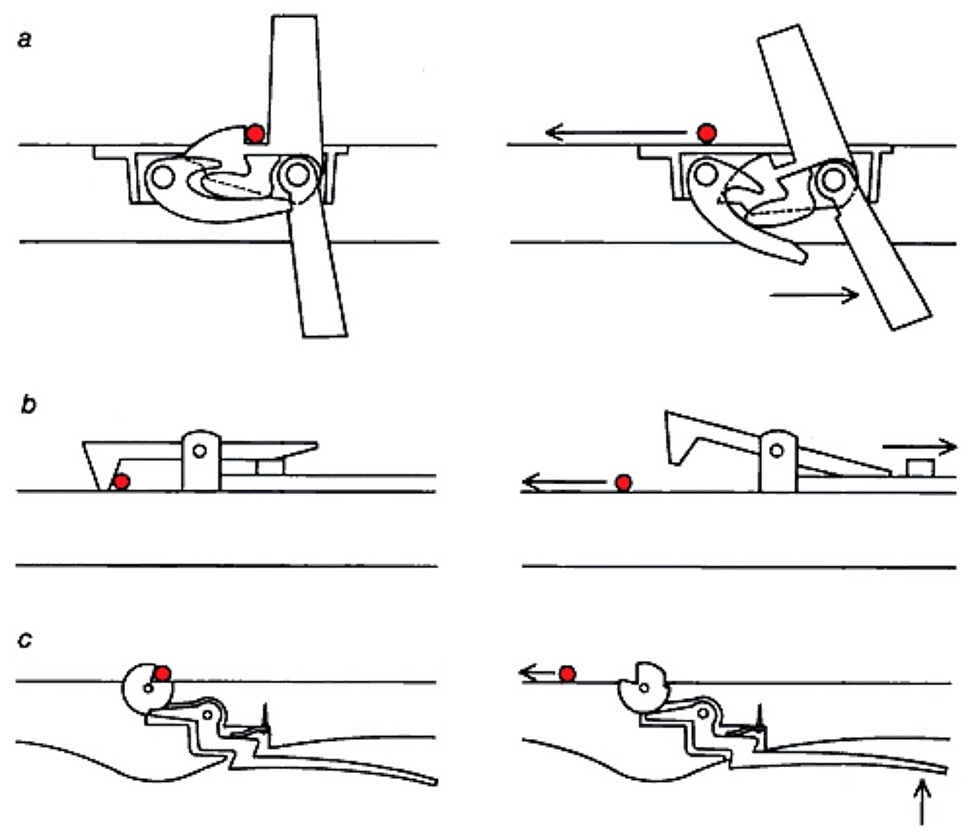 a

b

c