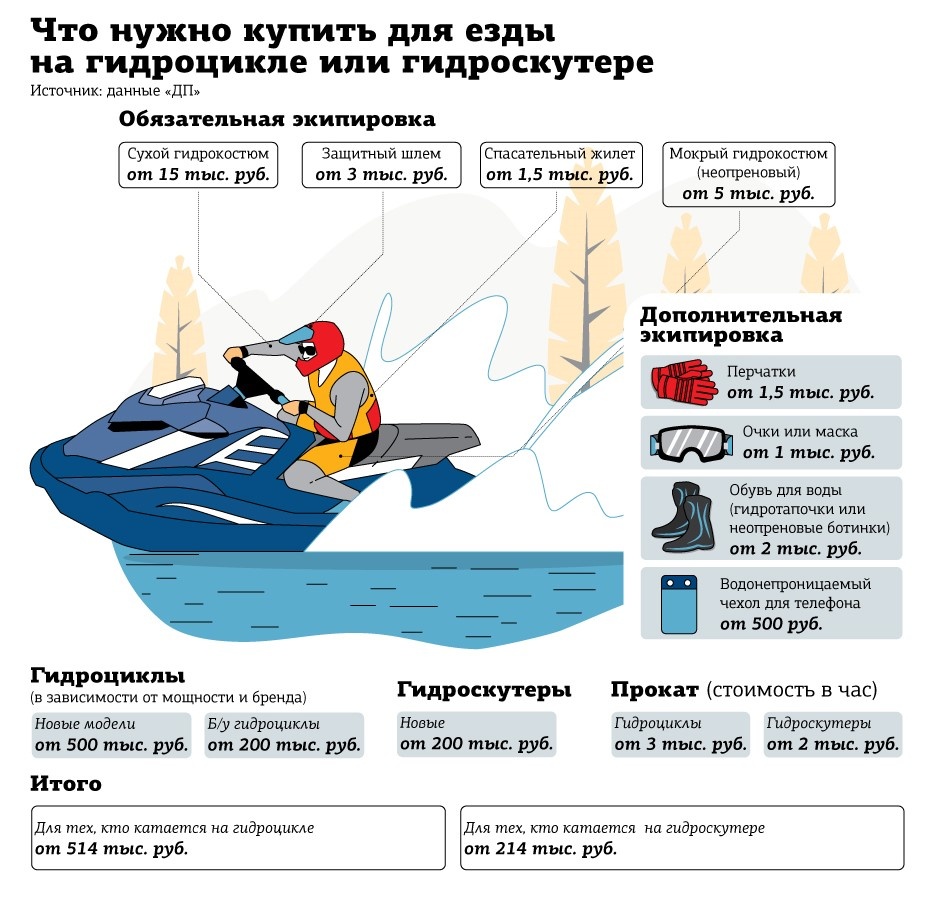 Что нужно купить для езды на гидроцикле или гидроскутере
Источник: данные «ДП»

Обязательная экипировка

Сухой гидрокостюм
от 15 тыс. руб.

Защитный шлем
от 3 тыс. руб.

Спасательный жилет
от 1,5 тыс. руб.

Мокрый гидрокостюм (неопреновый)
от 5 тыс. руб.

Дополнительная экипировка

Перчатки
от 1,5 тыс. руб.

Очки или маска
от 1 тыс. руб.

Обувь для воды (гидротапочки или неопреновые ботинки)
от 2 тыс. руб.

Водонепроницаемый чехол для телефона
от 500 руб.

Гидроциклы
(в зависимости от мощности и бренда)

Новые модели
от 500 тыс. руб.

Б/у гидроциклы
от 200 тыс. руб.

Гидроскутеры

Новые
от 200 тыс. руб.

Прокат (стоимость в час)

Гидроциклы
от 3 тыс. руб.

Гидроскутеры
от 2 тыс. руб.

Итого

Для тех, кто катается на гидроцикле
от 514 тыс. руб.

Для тех, кто катается на гидроскутере
от 214 тыс. руб.