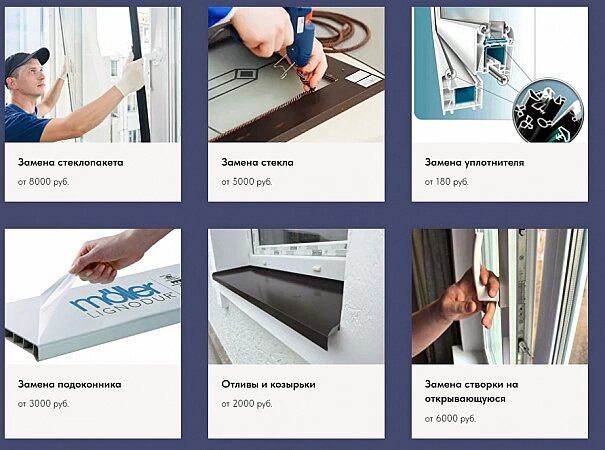 Замена стеклопакета

от 8000 руб.

Замена стекла

от 5000 руб.

Замена уплотнителя

от 180 руб.

möller
LIGNODUR

Замена подоконника

от 3000 руб.

Отливы и козырьки

от 2000 руб.

Замена створки на открывающуюся

от 6000 руб.