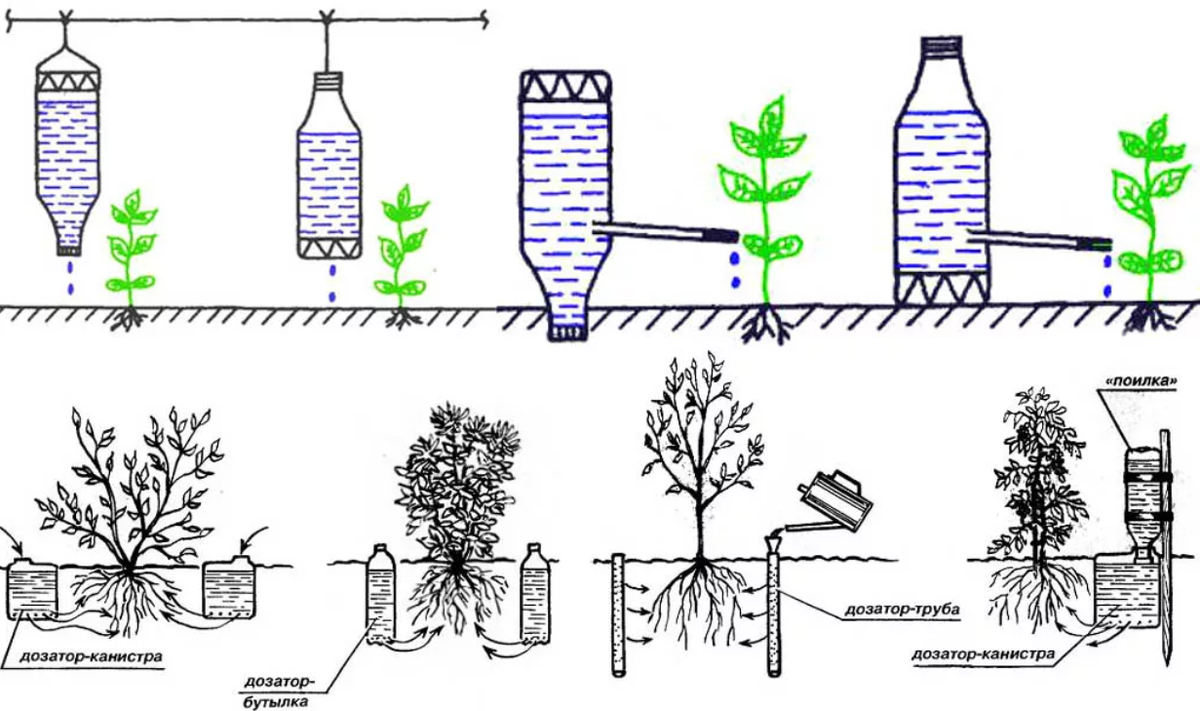 «поилка»

дозатор-канистра

дозатор-бутылка

дозатор-труба

дозатор-канистра