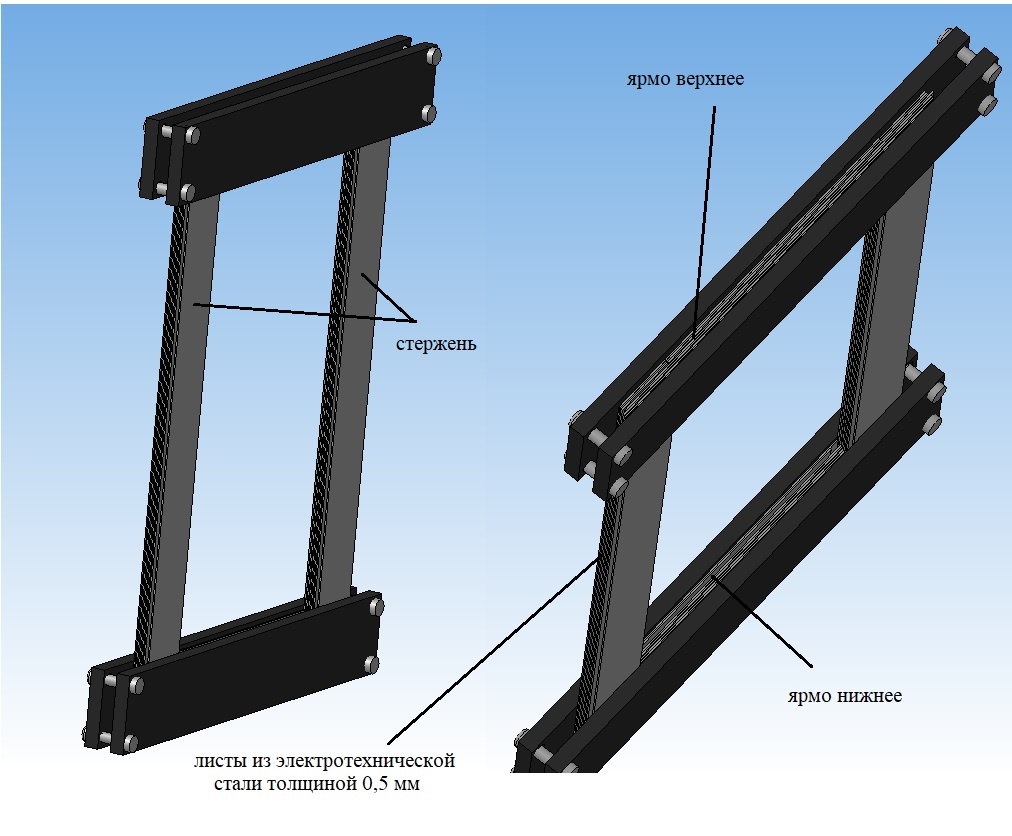 ярмо верхнее

стержень

ярмо нижнее

листы из электротехнической стали толщиной 0,5 мм