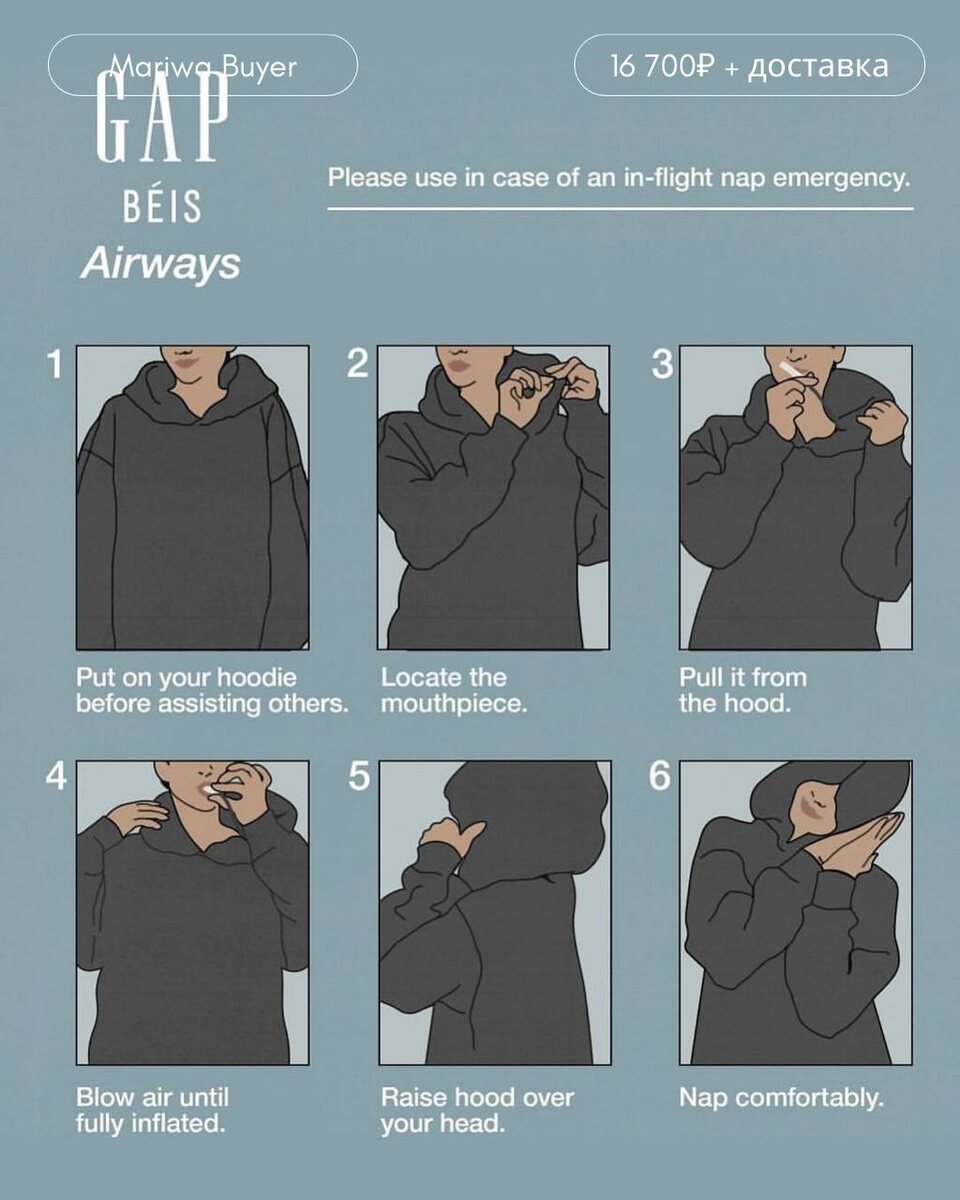 Mariwa Buyer

16 700₽ + доставка

GAP
BÉIS
Airways

Please use in case of an in-flight nap emergency.

1
Put on your hoodie before assisting others.

2
Locate the mouthpiece.

3
Pull it from the hood.

4
Blow air until fully inflated.

5
Raise hood over your head.

6
Nap comfortably.