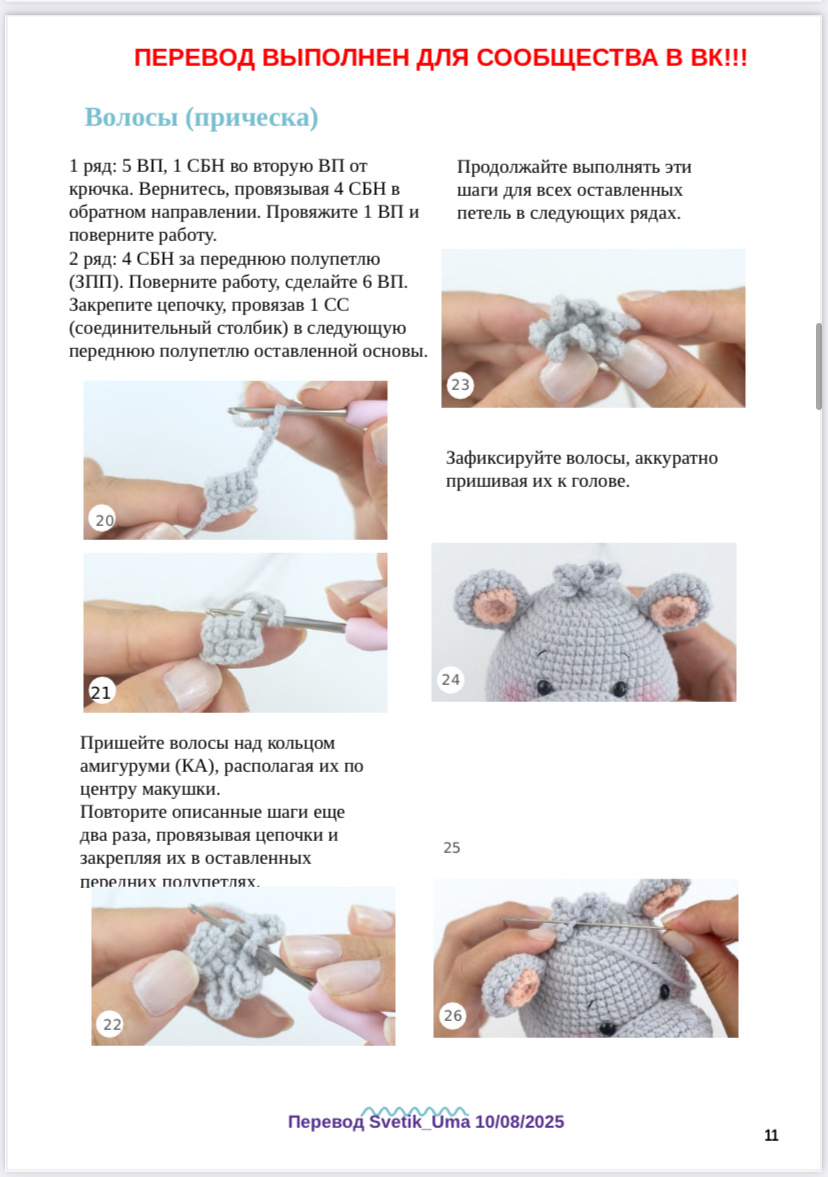 ПЕРЕВОД ВЫПОЛНЕН ДЛЯ СООБЩЕСТВА В ВК!!!

Волосы (прическа)

1 ряд: 5 ВП, 1 СБН во вторую ВП от крючка. Вернитесь, провязывая 4 СБН в обратном направлении. Провяжите 1 ВП и поверните работу.
2 ряд: 4 СБН за переднюю полупетлю (ЗПП). Поверните работу, сделайте 6 ВП. Закрепите цепочку, провязав 1 СС (соединительный столбик) в следующую переднюю полупетлю оставленной основы.

20

21

Пришейте волосы над кольцом амигуруми (КА), располагая их по центру макушки.
Повторите описанные шаги еще два раза, провязывая цепочки и закрепляя их в оставленных передних полупетлях.

22

Продолжайте выполнять эти шаги для всех оставленных петель в следующих рядах.

23

Зафиксируйте волосы, аккуратно пришивая их к голове.

24

25

26

Перевод Svetik_Uma 10/08/2025

11