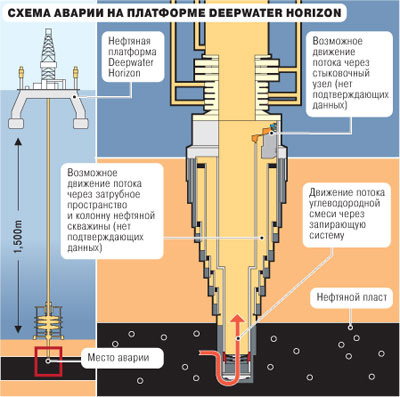 СХЕМА АВАРИИ НА ПЛАТФОРМЕ DEEPWATER HORIZON

Нефтяная платформа Deepwater Horizon

Возможное движение потока через стыковочный узел (нет подтверждающих данных)

1,500m

Возможное движение потока через затрубное пространство и колонну нефтяной скважины (нет подтверждающих данных)

Движение потока углеводородной смеси через запирающую систему

Нефтяной пласт

Место аварии