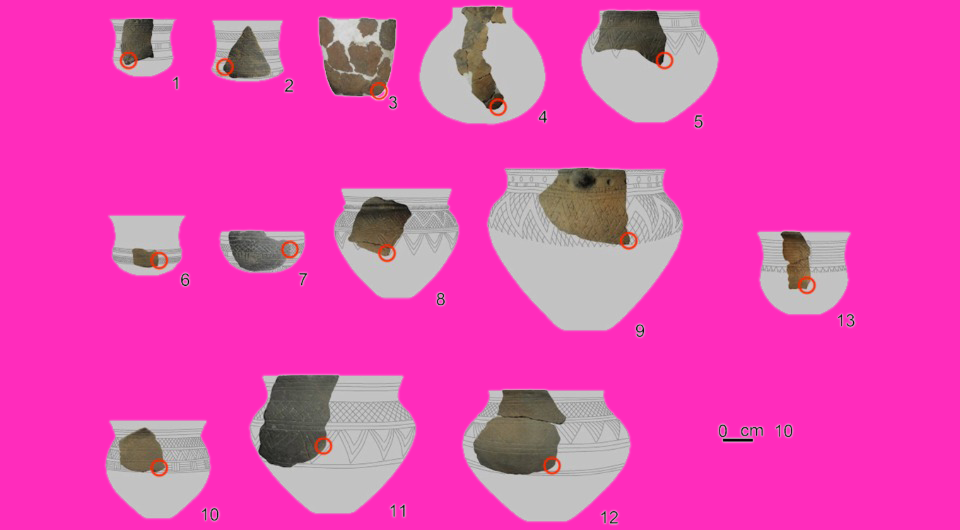 1 2 3 4 5

6 7 8 9 13

10 11 12

0 cm 10