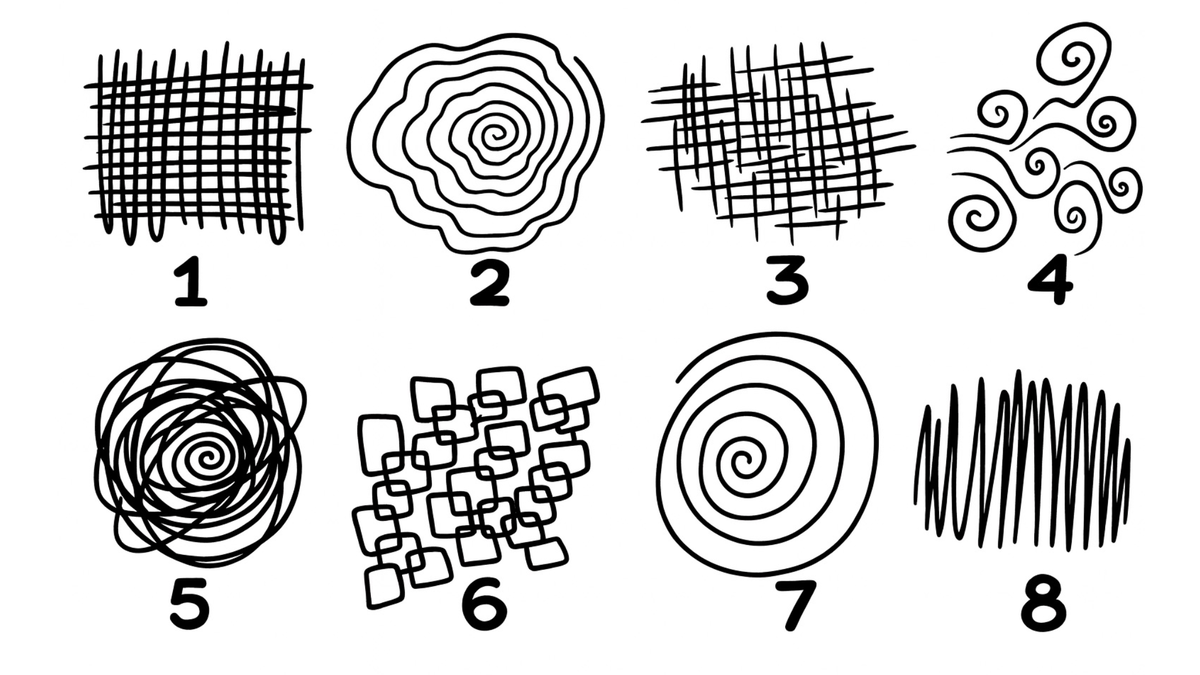 1 2 3 4

5 6 7 8