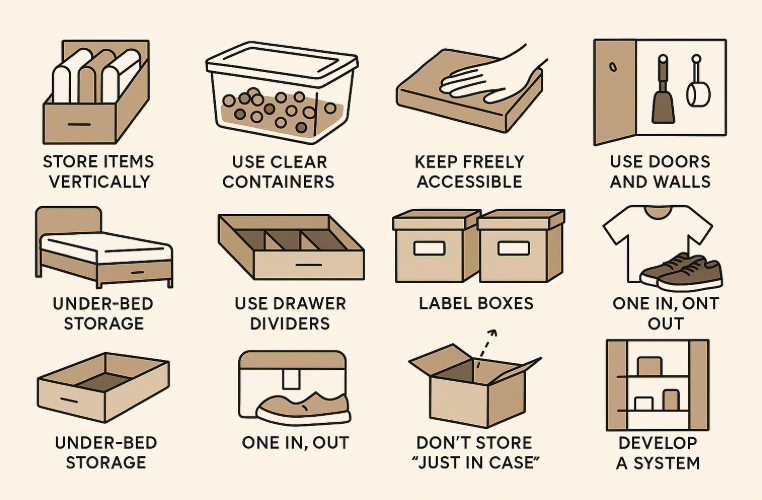 STORE ITEMS VERTICALLY

USE CLEAR CONTAINERS

KEEP FREELY ACCESSIBLE

USE DOORS AND WALLS

UNDER-BED STORAGE

USE DRAWER DIVIDERS

LABEL BOXES

ONE IN, ONT OUT

UNDER-BED STORAGE

ONE IN, OUT

DON'T STORE "JUST IN CASE"

DEVELOP A SYSTEM