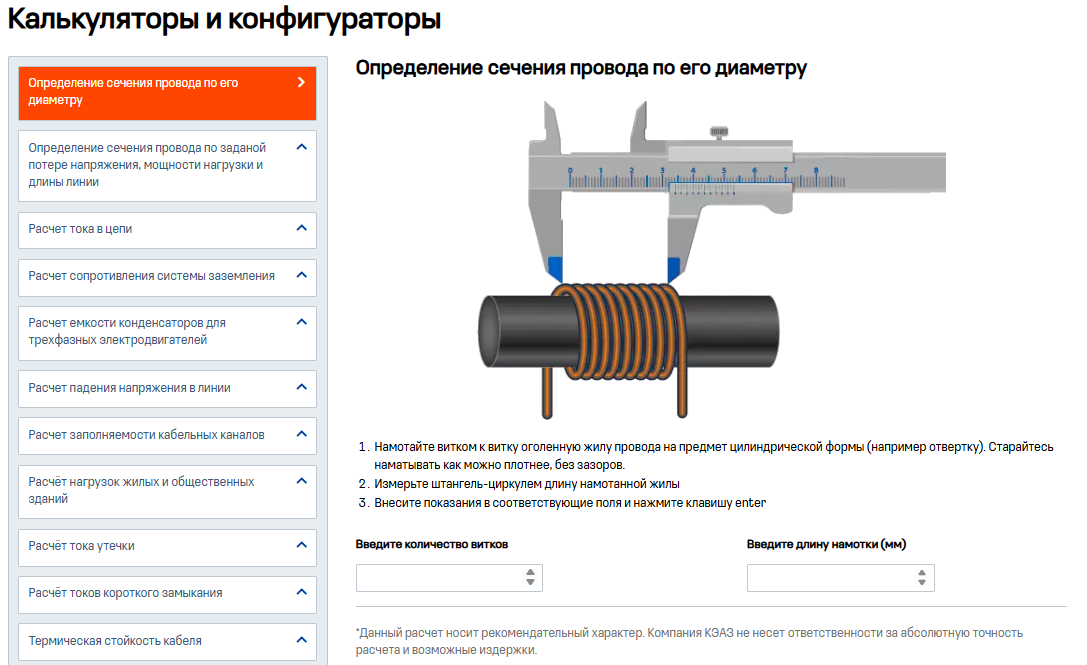 Калькуляторы и конфигураторы

Определение сечения провода по его диаметру

Определение сечения провода по заданой потере напряжения, мощности нагрузки и длины линии

Расчет тока в цепи

Расчет сопротивления системы заземления

Расчет емкости конденсаторов для трехфазных электродвигателей

Расчет падения напряжения в линии

Расчет заполняемости кабельных каналов

Расчёт нагрузок жилых и общественных зданий

Расчёт тока утечки

Расчёт токов короткого замыкания

Термическая стойкость кабеля

Определение сечения провода по его диаметру

0 1 2 3 4 5 6 7 8

1. Намотайте витком к витку оголенную жилу провода на предмет цилиндрической формы (например отвертку). Старайтесь наматывать как можно плотнее, без зазоров.
2. Измерьте штангель-циркулем длину намотанной жилы
3. Внесите показания в соответствующие поля и нажмите клавишу enter

Введите количество витков

Введите длину намотки (мм)

*Данный расчет носит рекомендательный характер. Компания КЭАЗ не несет ответственности за абсолютную точность расчета и возможные издержки.