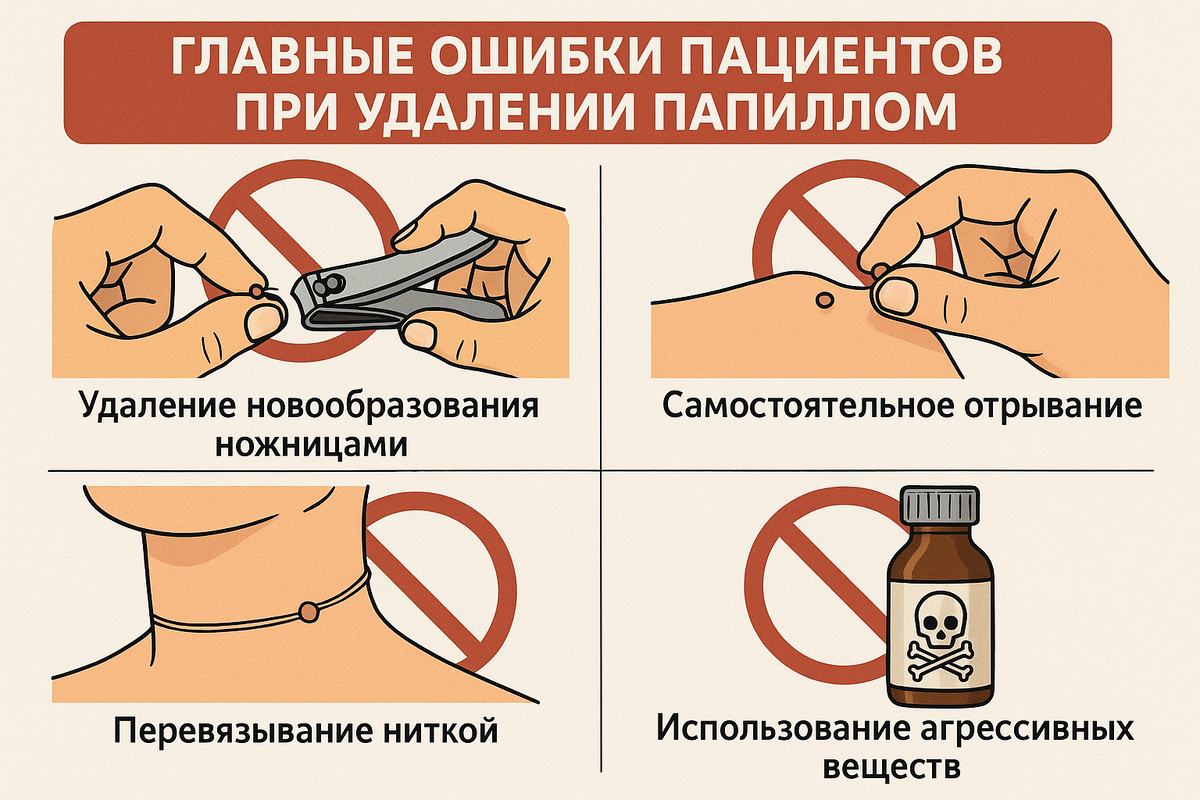 ГЛАВНЫЕ ОШИБКИ ПАЦИЕНТОВ ПРИ УДАЛЕНИИ ПАПИЛЛОМ

Удаление новообразования ножницами

Самостоятельное отрывание

Перевязывание ниткой

Использование агрессивных веществ