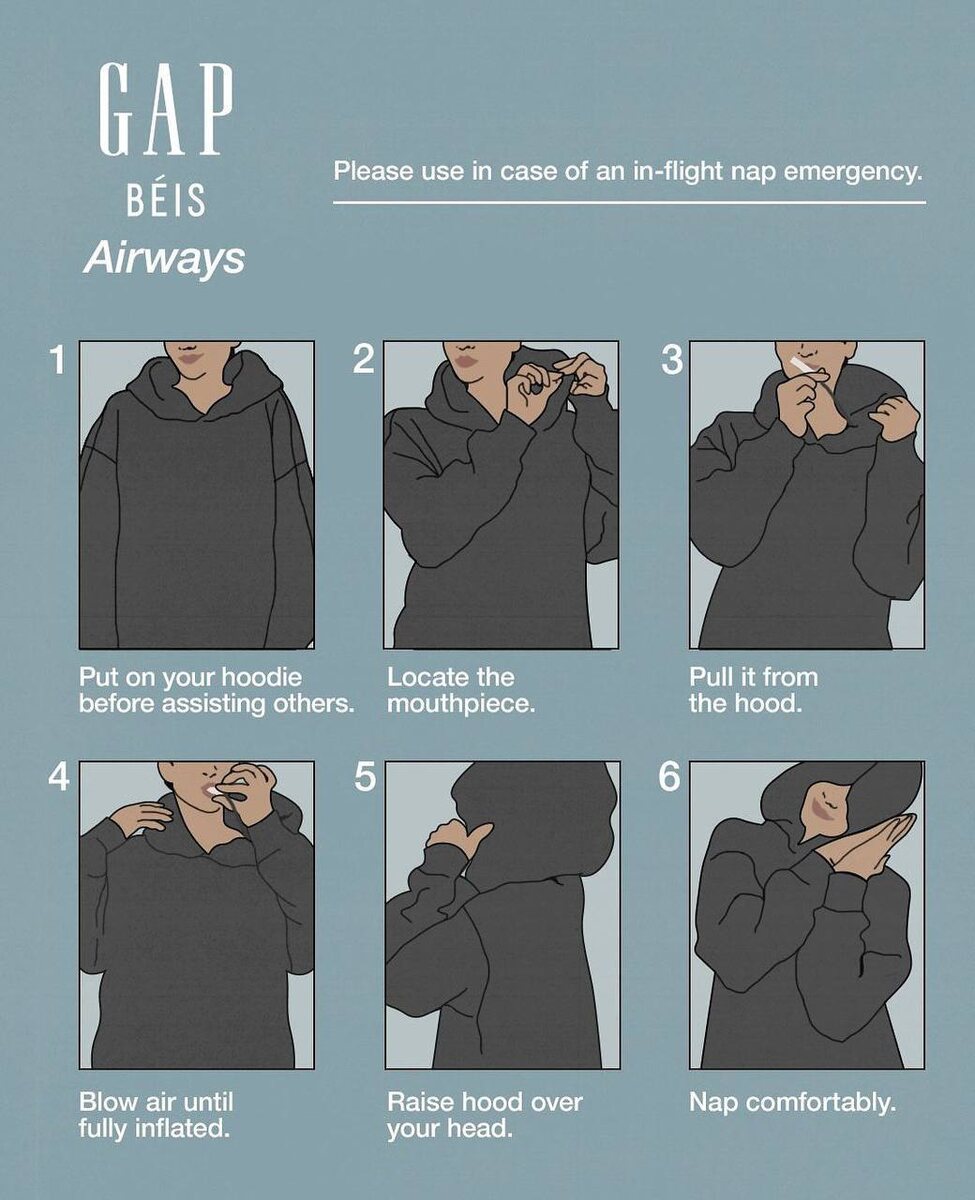 GAP
BÉIS
Airways

Please use in case of an in-flight nap emergency.

1
Put on your hoodie before assisting others.

2
Locate the mouthpiece.

3
Pull it from the hood.

4
Blow air until fully inflated.

5
Raise hood over your head.

6
Nap comfortably.