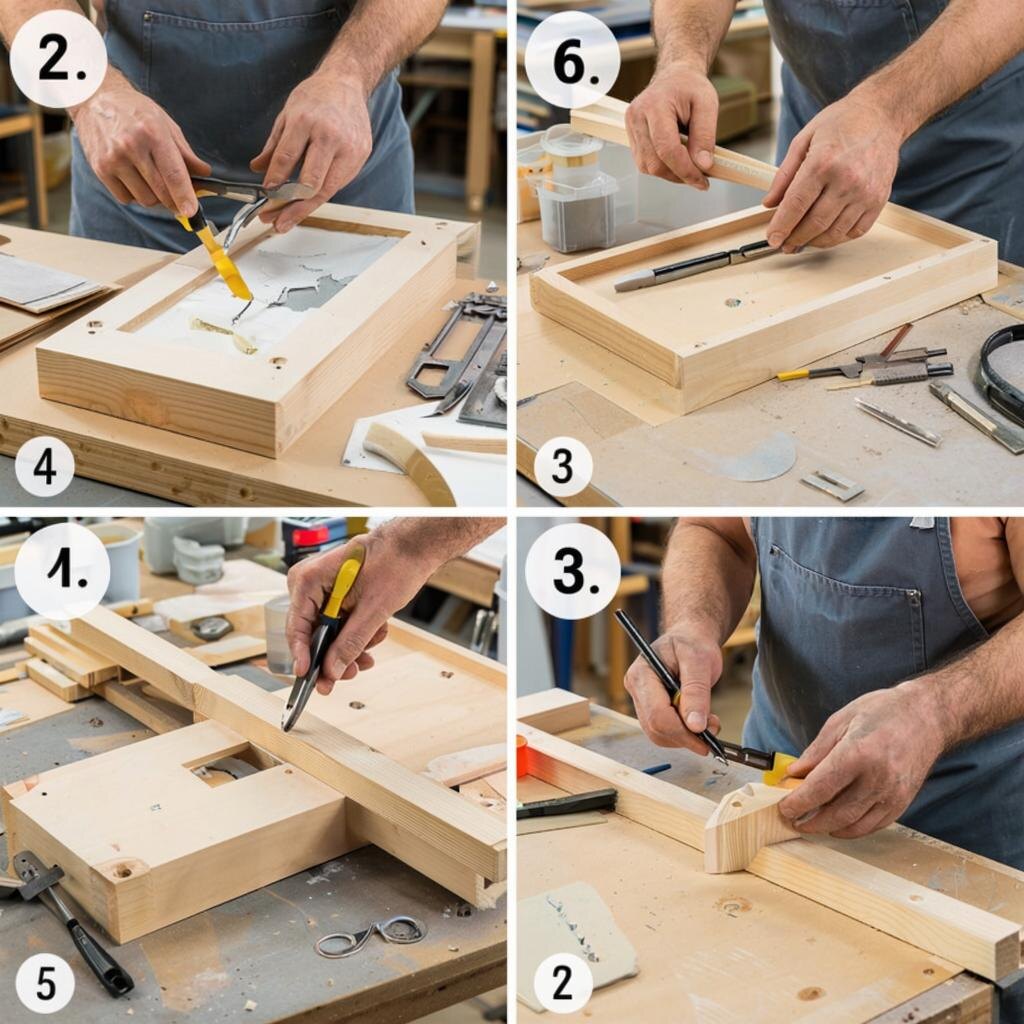 2.

4

6.

3

1.

5

3.

2