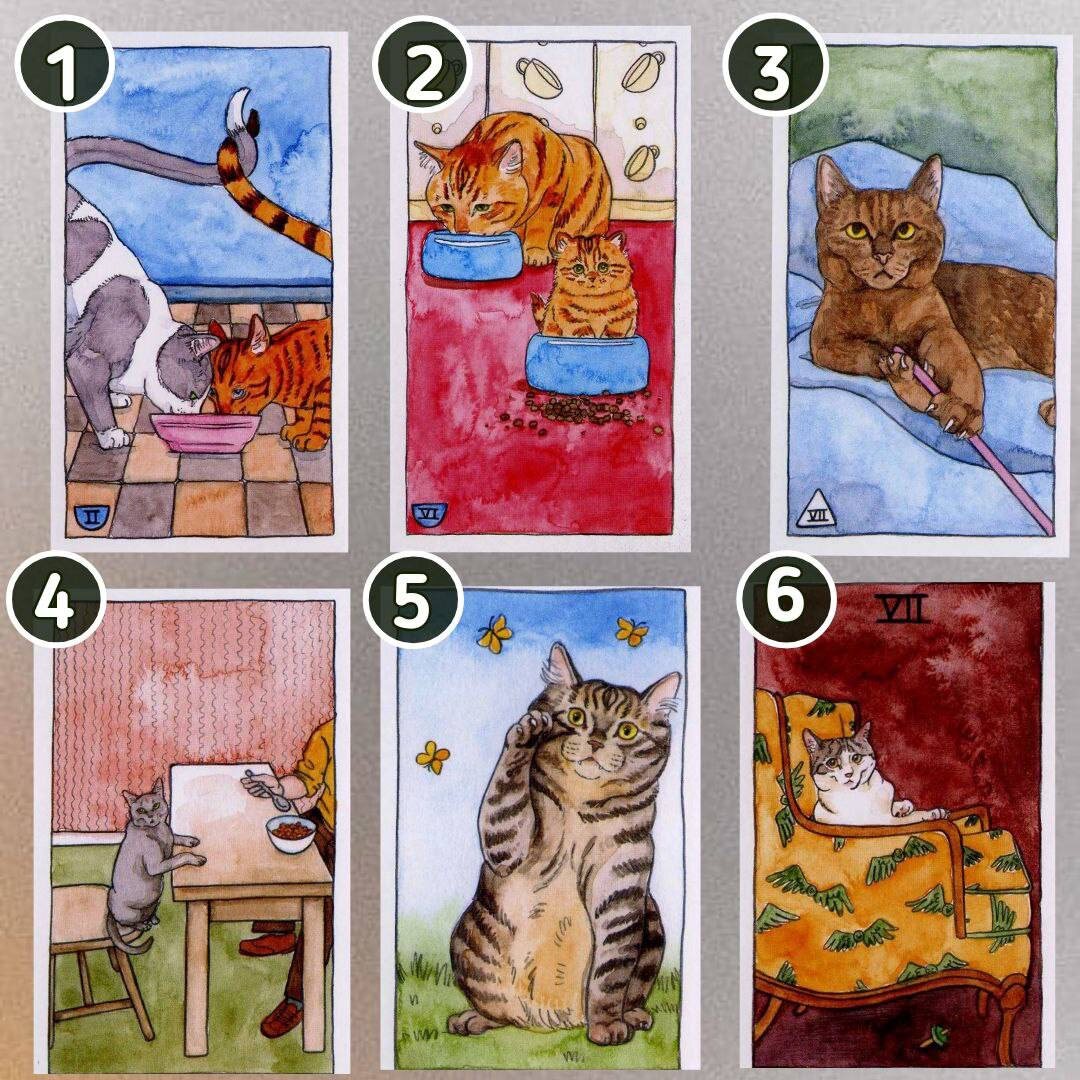 1

II

2

VI

3

VII

4

5

6

VII