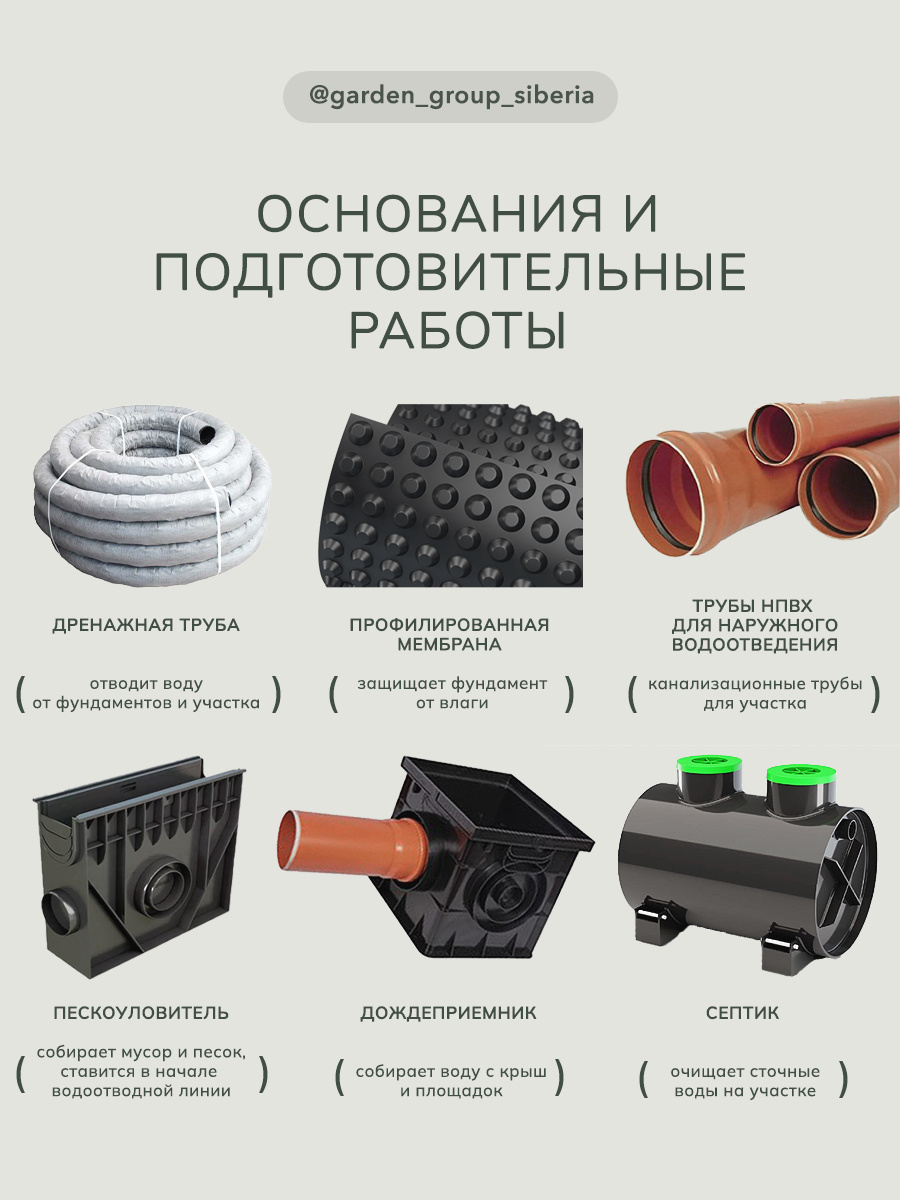 @garden_group_siberia

ОСНОВАНИЯ И ПОДГОТОВИТЕЛЬНЫЕ РАБОТЫ

ДРЕНАЖНАЯ ТРУБА

( отводит воду от фундаментов и участка )

ПРОФИЛИРОВАННАЯ МЕМБРАНА

( защищает фундамент от влаги )

ТРУБЫ НПВХ ДЛЯ НАРУЖНОГО ВОДООТВЕДЕНИЯ

( канализационные трубы для участка )

ПЕСКОУЛОВИТЕЛЬ

( собирает мусор и песок, ставится в начале водоотводной линии )

ДОЖДЕПРИЕМНИК

( собирает воду с крыш и площадок )

СЕПТИК

( очищает сточные воды на участке )