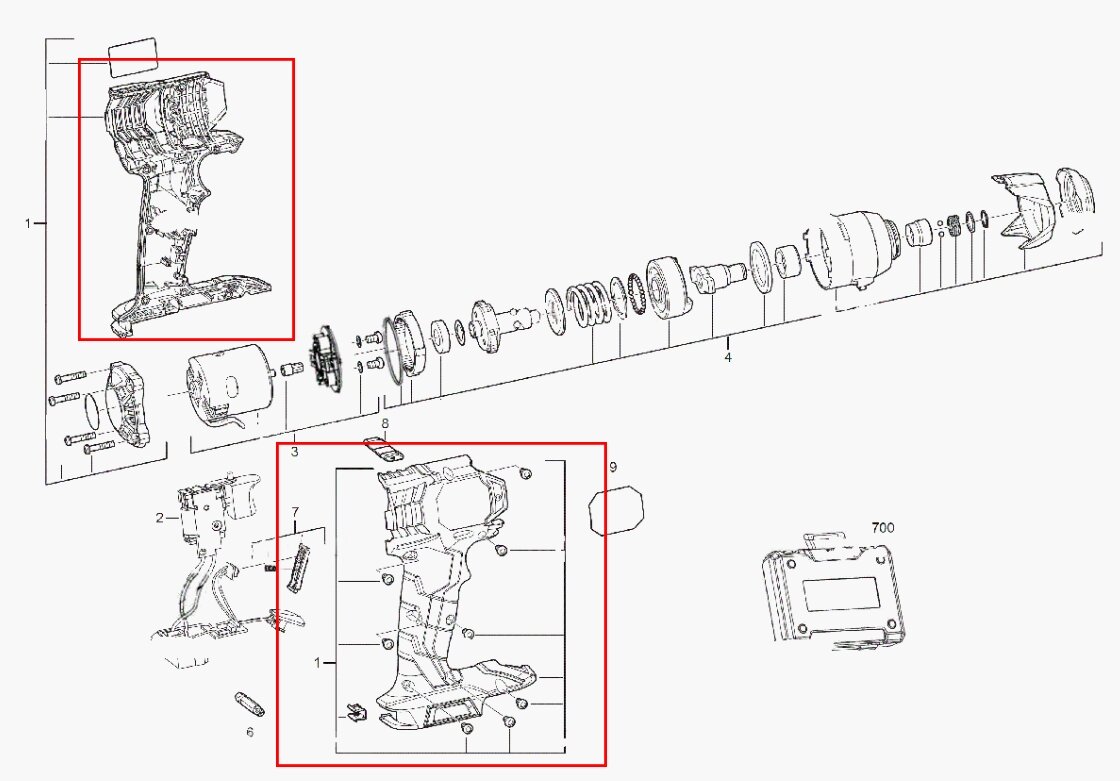 1
4
3
8
9
2
7
700
1
6