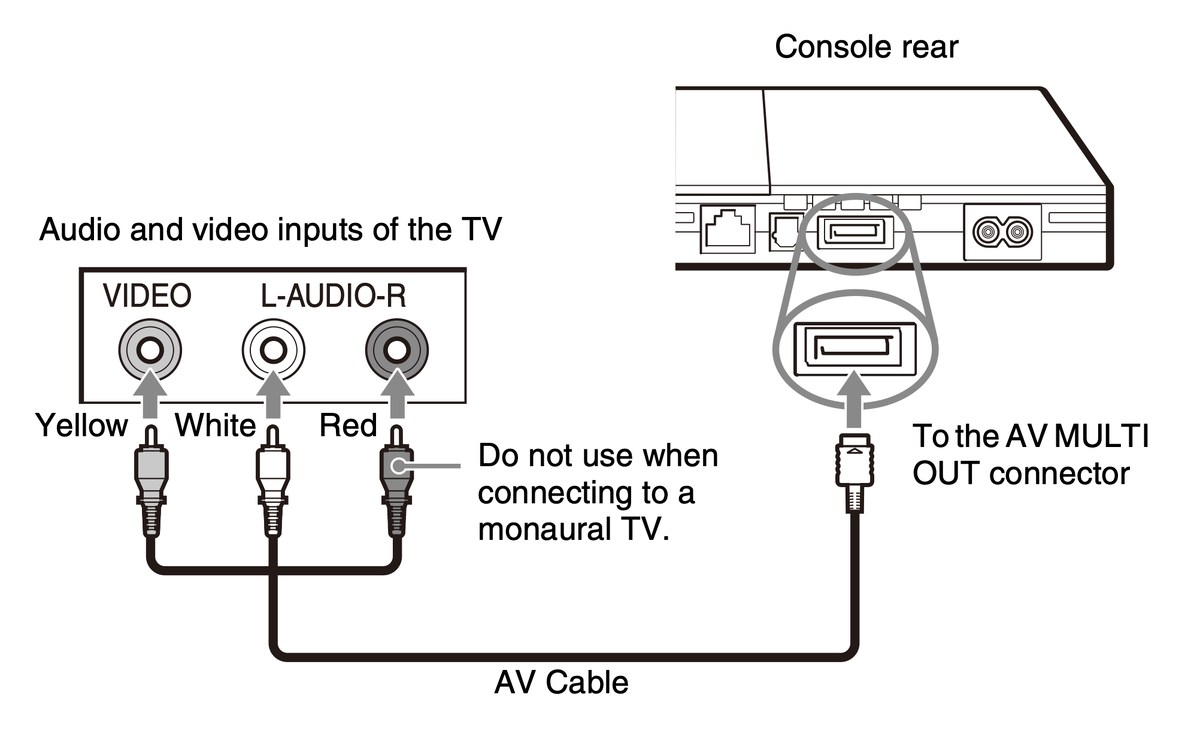 Console rear

Audio and video inputs of the TV

VIDEO L-AUDIO-R

Yellow White Red

Do not use when connecting to a monaural TV.

To the AV MULTI OUT connector

AV Cable