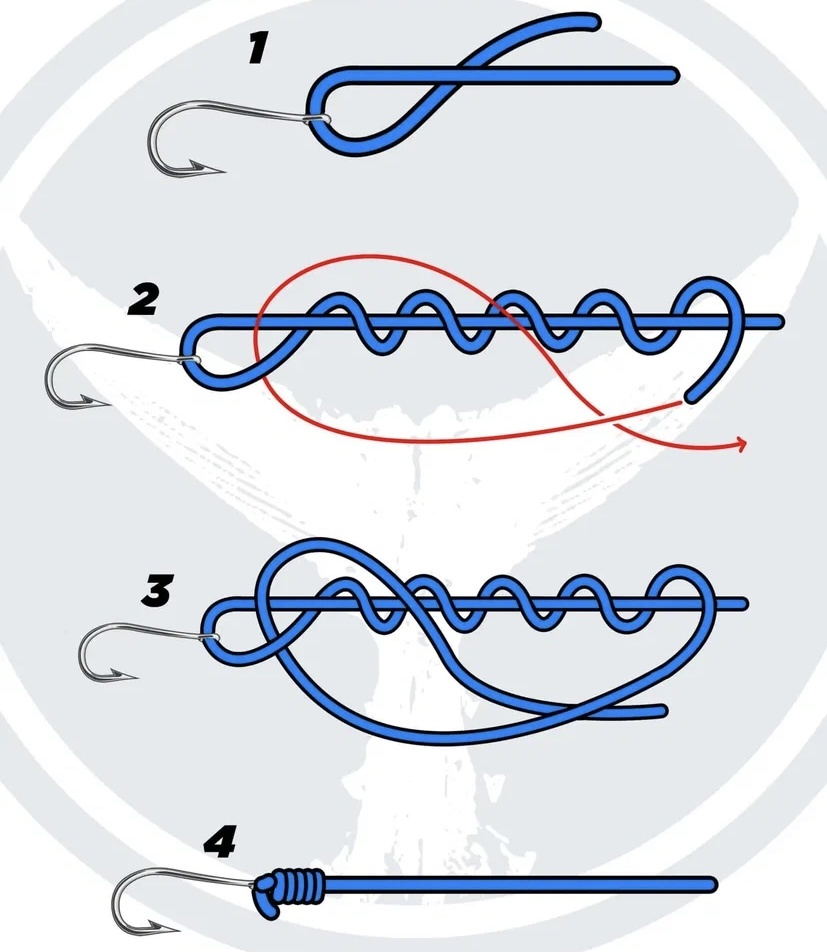 1

2

3

4