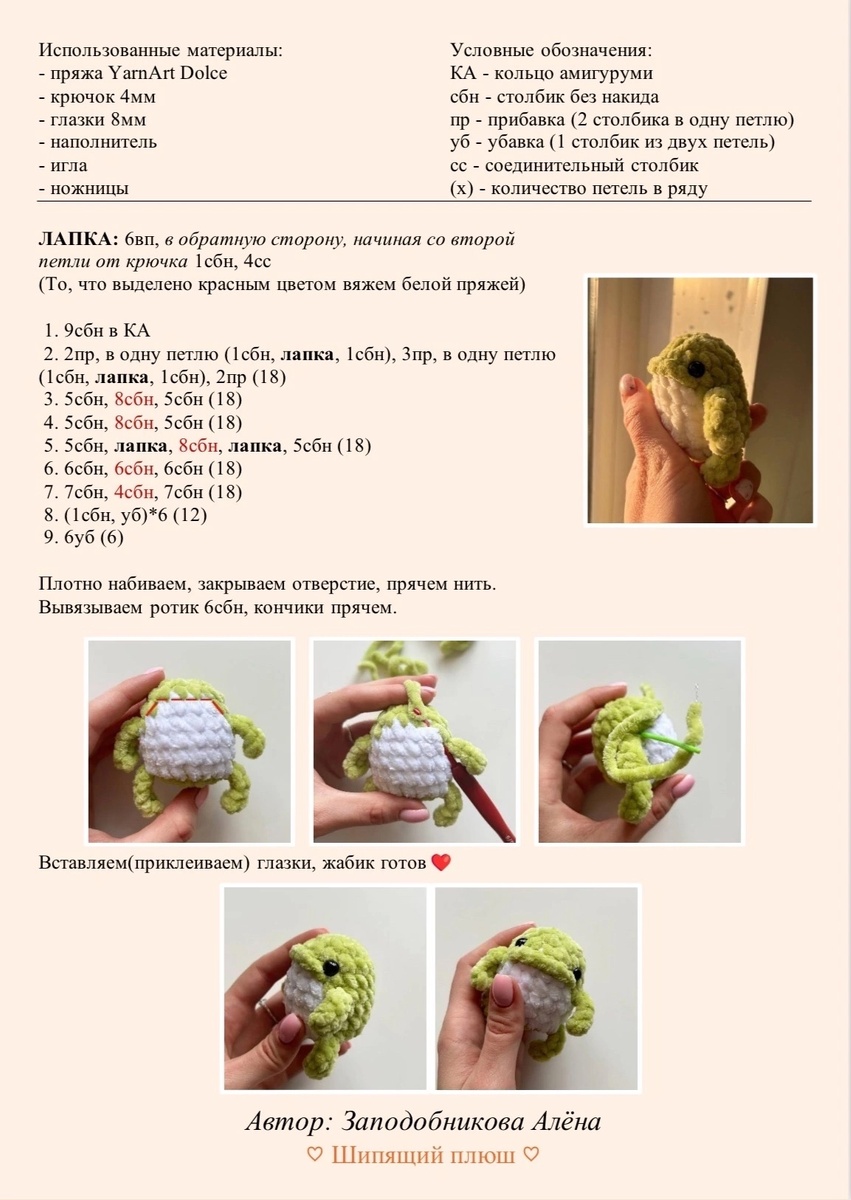 Использованные материалы:
- пряжа YarnArt Dolce
- крючок 4мм
- глазки 8мм
- наполнитель
- игла
- ножницы

Условные обозначения:
КА - кольцо амигуруми
сбн - столбик без накида
пр - прибавка (2 столбика в одну петлю)
уб - убавка (1 столбик из двух петель)
сс - соединительный столбик
(х) - количество петель в ряду

ЛАПКА: 6вп, в обратную сторону, начиная со второй петли от крючка 1сбн, 4сс
(То, что выделено красным цветом вяжем белой пряжей)

1. 9сбн в КА
2. 2пр, в одну петлю (1сбн, лапка, 1сбн), 3пр, в одну петлю (1сбн, лапка, 1сбн), 2пр (18)
3. 5сбн, 8сбн, 5сбн (18)
4. 5сбн, 8сбн, 5сбн (18)
5. 5сбн, лапка, 8сбн, лапка, 5сбн (18)
6. 6сбн, 6сбн, 6сбн (18)
7. 7сбн, 4сбн, 7сбн (18)
8. (1сбн, уб)*6 (12)
9. 6уб (6)

Плотно набиваем, закрываем отверстие, прячем нить.
Вывязываем ротик 6сбн, кончики прячем.

Вставляем(приклеиваем) глазки, жабик готов ❤️

Автор: Заподобникова Алёна
♡ Шипящий плюш ♡