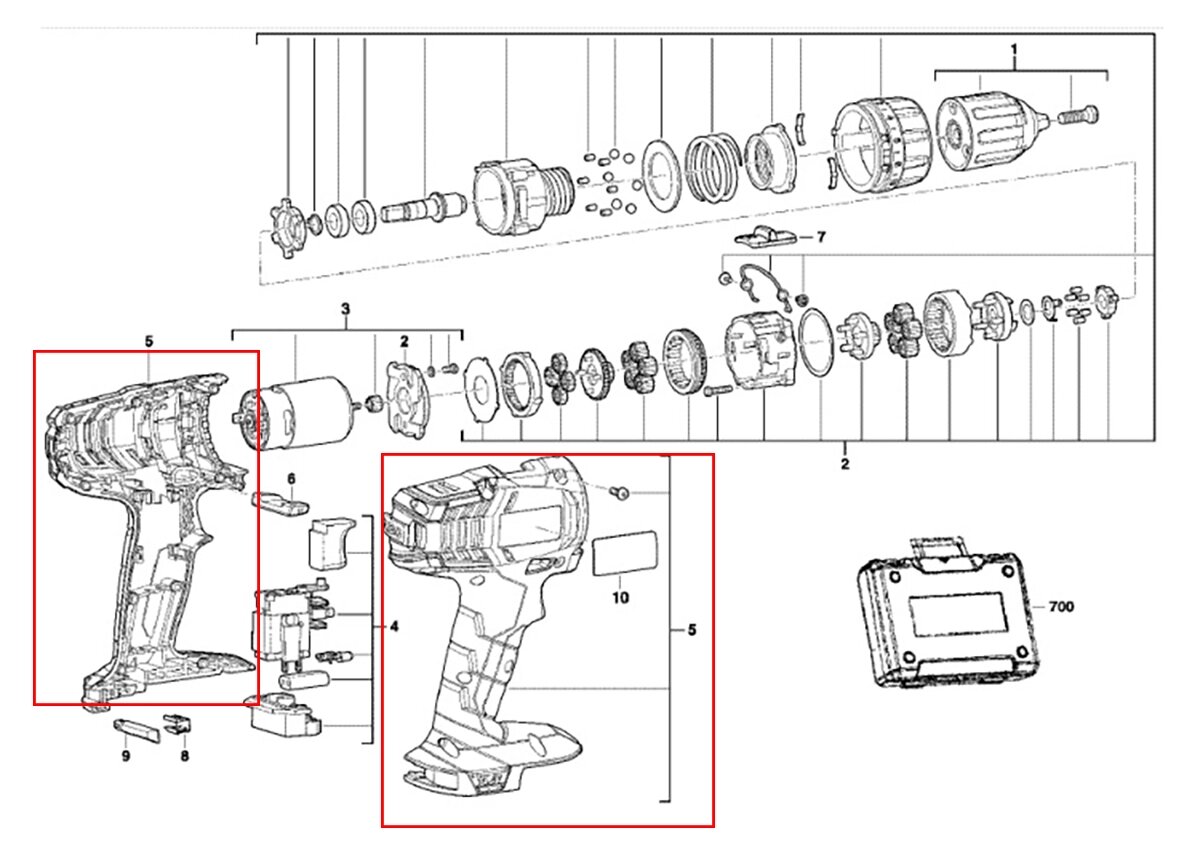 1
7
3
2
5
2
6
4
10
5
700
9
8