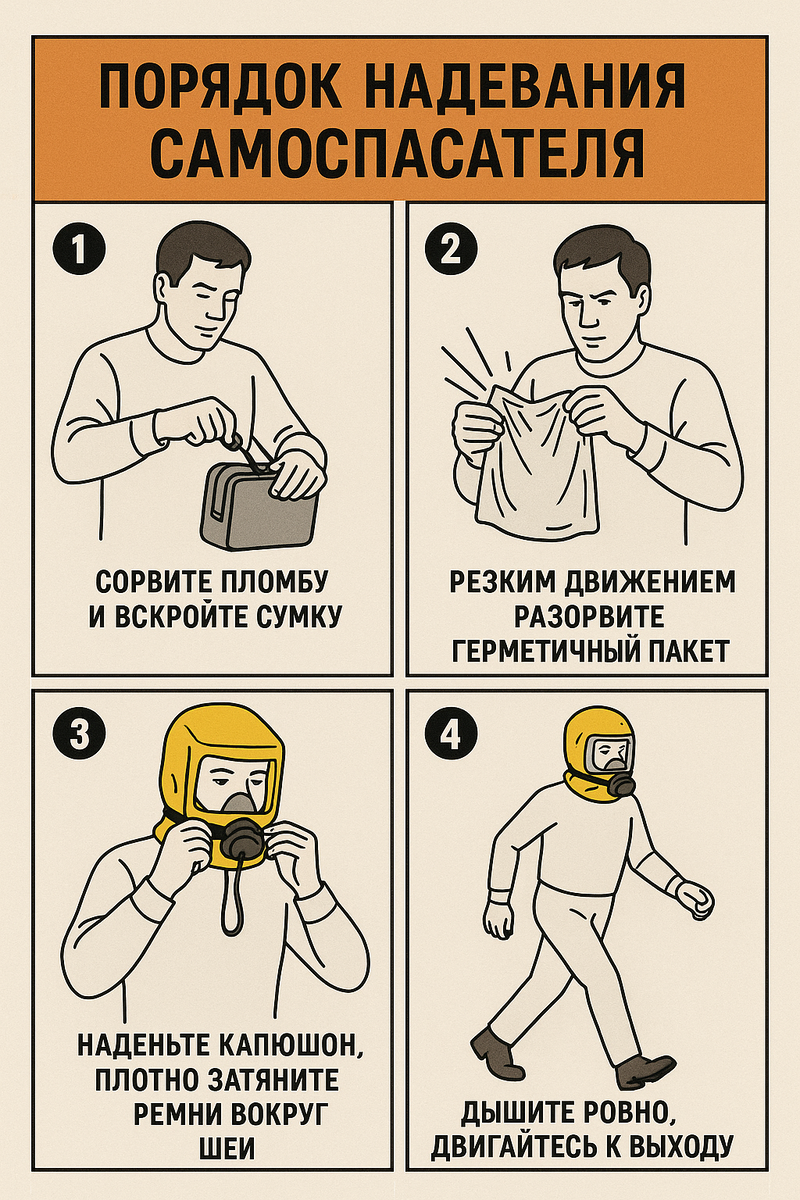 ПОРЯДОК НАДЕВАНИЯ САМОСПАСАТЕЛЯ

1

СОРВИТЕ ПЛОМБУ И ВСКРОЙТЕ СУМКУ

2

РЕЗКИМ ДВИЖЕНИЕМ РАЗОРВИТЕ ГЕРМЕТИЧНЫЙ ПАКЕТ

3

НАДЕНЬТЕ КАПЮШОН, ПЛОТНО ЗАТЯНИТЕ РЕМНИ ВОКРУГ ШЕИ

4

ДЫШИТЕ РОВНО, ДВИГАЙТЕСЬ К ВЫХОДУ