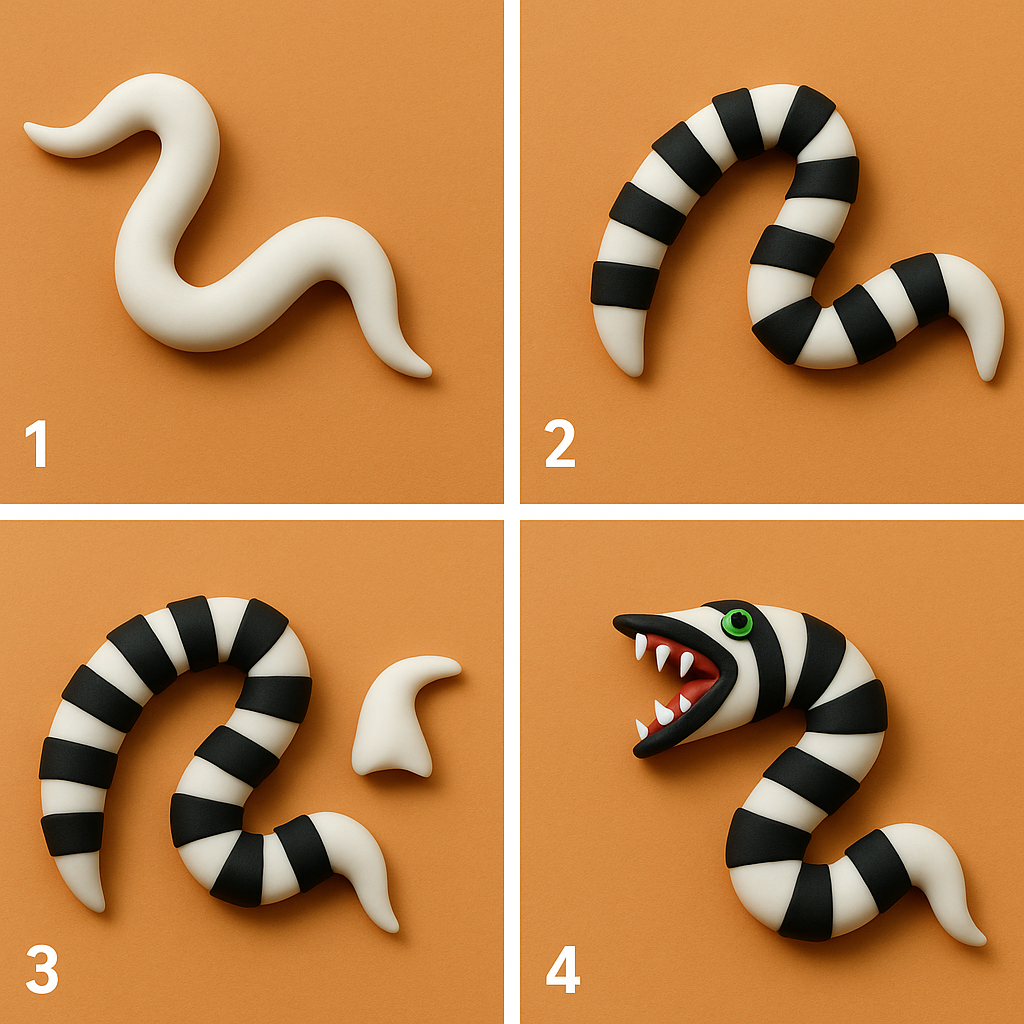 1

2

3

4