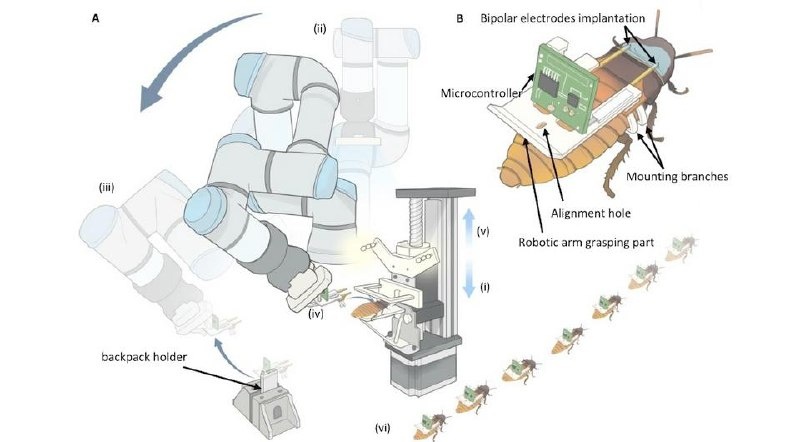 A

(ii)

(iii)

(v)

(i)

(iv)

backpack holder

(vi)

B

Bipolar electrodes implantation

Microcontroller

Mounting branches

Alignment hole

Robotic arm grasping part