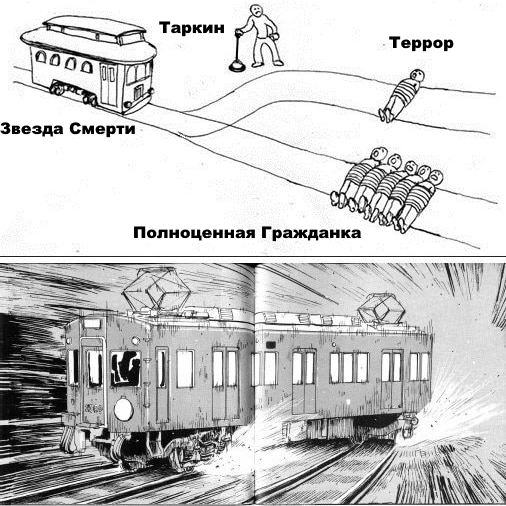 Таркин

Террор

Звезда Смерти

Полноценная Гражданка