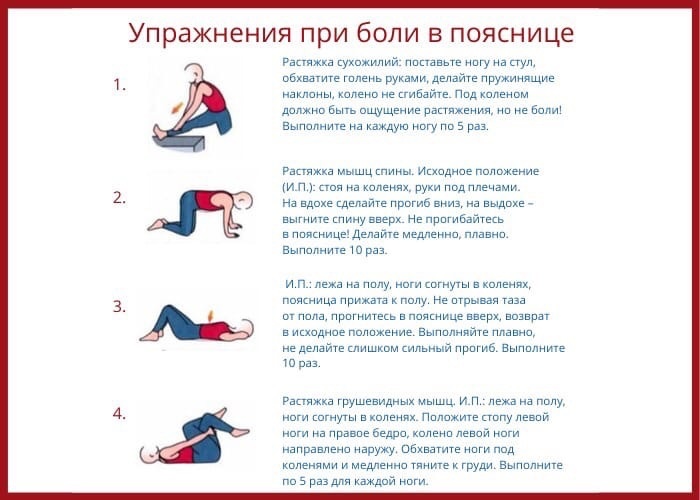 Упражнения при боли в пояснице

1.

Растяжка сухожилий: поставьте ногу на стул, обхватите голень руками, делайте пружинящие наклоны, колено не сгибайте. Под коленом должно быть ощущение растяжения, но не боли! Выполните на каждую ногу по 5 раз.

2.

Растяжка мышц спины. Исходное положение (И.П.): стоя на коленях, руки под плечами. На вдохе сделайте прогиб вниз, на выдохе – выгните спину вверх. Не прогибайтесь в пояснице! Делайте медленно, плавно. Выполните 10 раз.

3.

И.П.: лежа на полу, ноги согнуты в коленях, поясница прижата к полу. Не отрывая таза от пола, прогнитесь в пояснице вверх, возврат в исходное положение. Выполняйте плавно, не делайте слишком сильный прогиб. Выполните 10 раз.

4.

Растяжка грушевидных мышц. И.П.: лежа на полу, ноги согнуты в коленях. Положите стопу левой ноги на правое бедро, колено левой ноги направлено наружу. Обхватите ноги под коленями и медленно тяните к груди. Выполните по 5 раз для каждой ноги.