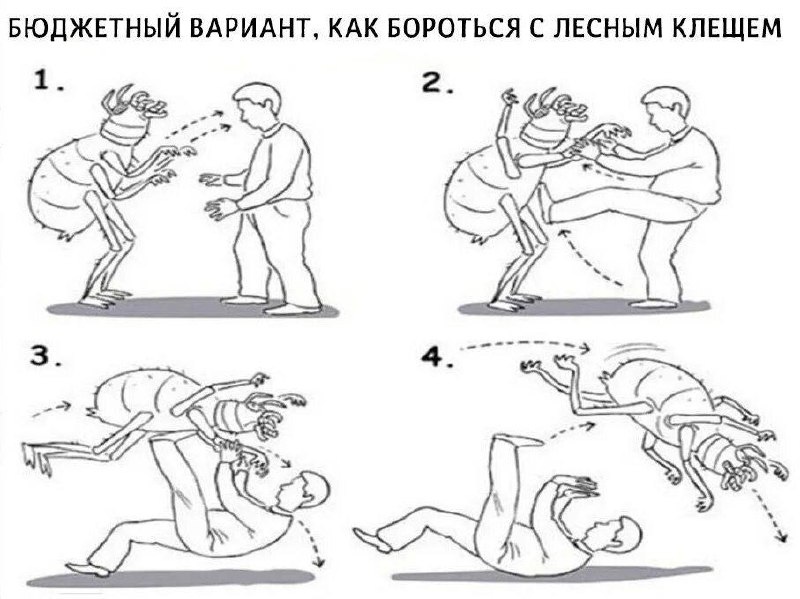 БЮДЖЕТНЫЙ ВАРИАНТ, КАК БОРОТЬСЯ С ЛЕСНЫМ КЛЕЩЕМ

1.

2.

3.

4.