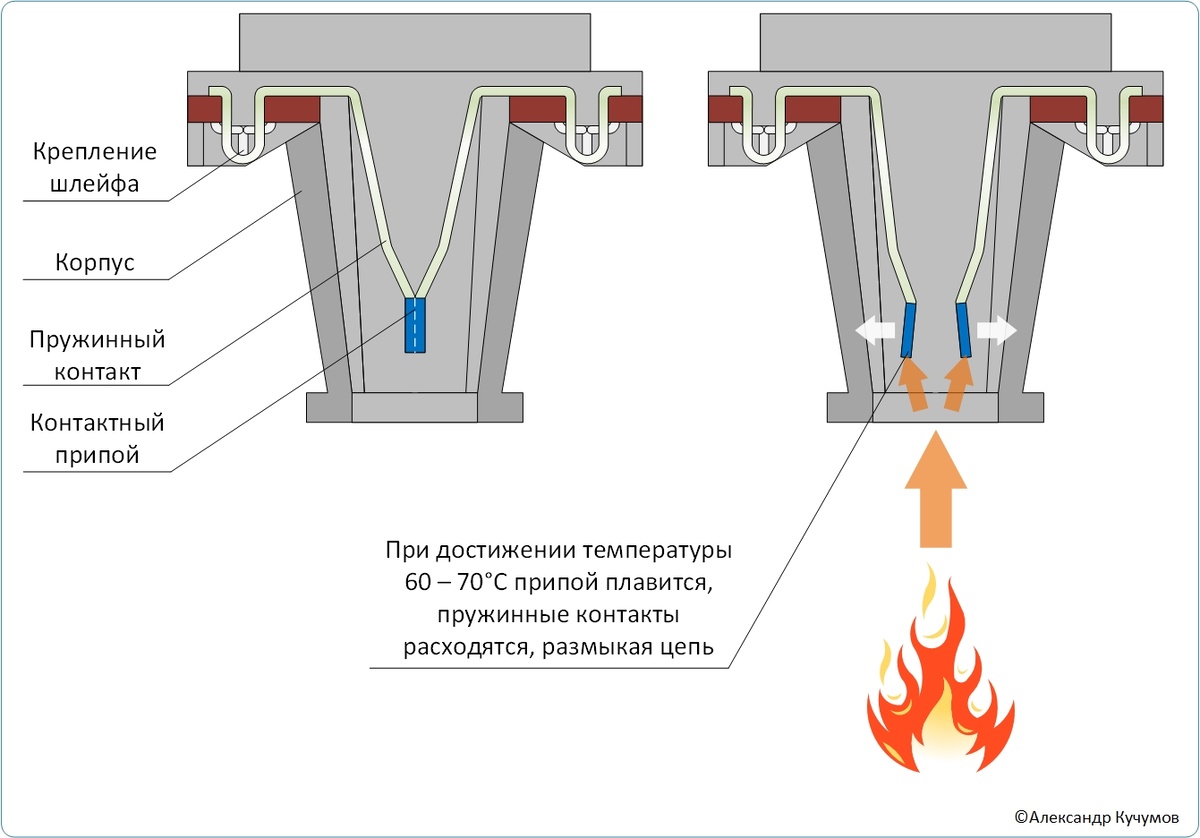 Крепление шлейфа

Корпус

Пружинный контакт

Контактный припой

При достижении температуры 60 – 70°C припой плавится, пружинные контакты расходятся, размыкая цепь

©Александр Кучумов