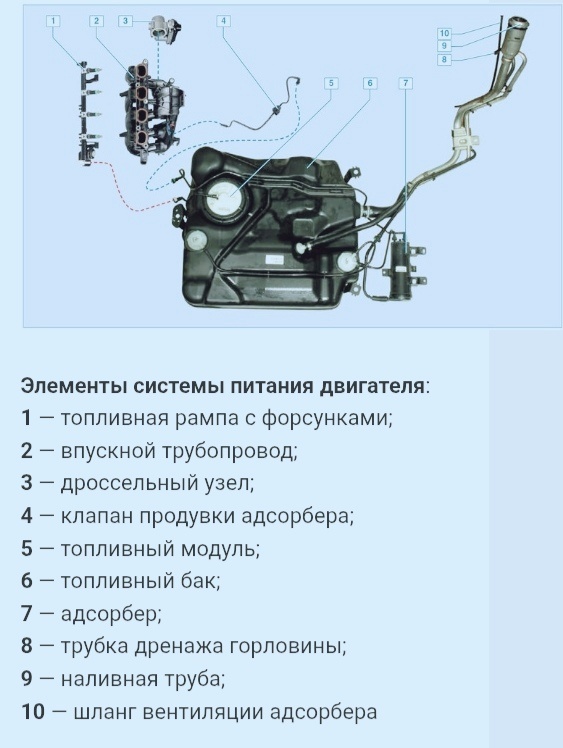 1 2 3 4 5 6 7 10 9 8

Элементы системы питания двигателя:
1 — топливная рампа с форсунками;
2 — впускной трубопровод;
3 — дроссельный узел;
4 — клапан продувки адсорбера;
5 — топливный модуль;
6 — топливный бак;
7 — адсорбер;
8 — трубка дренажа горловины;
9 — наливная труба;
10 — шланг вентиляции адсорбера