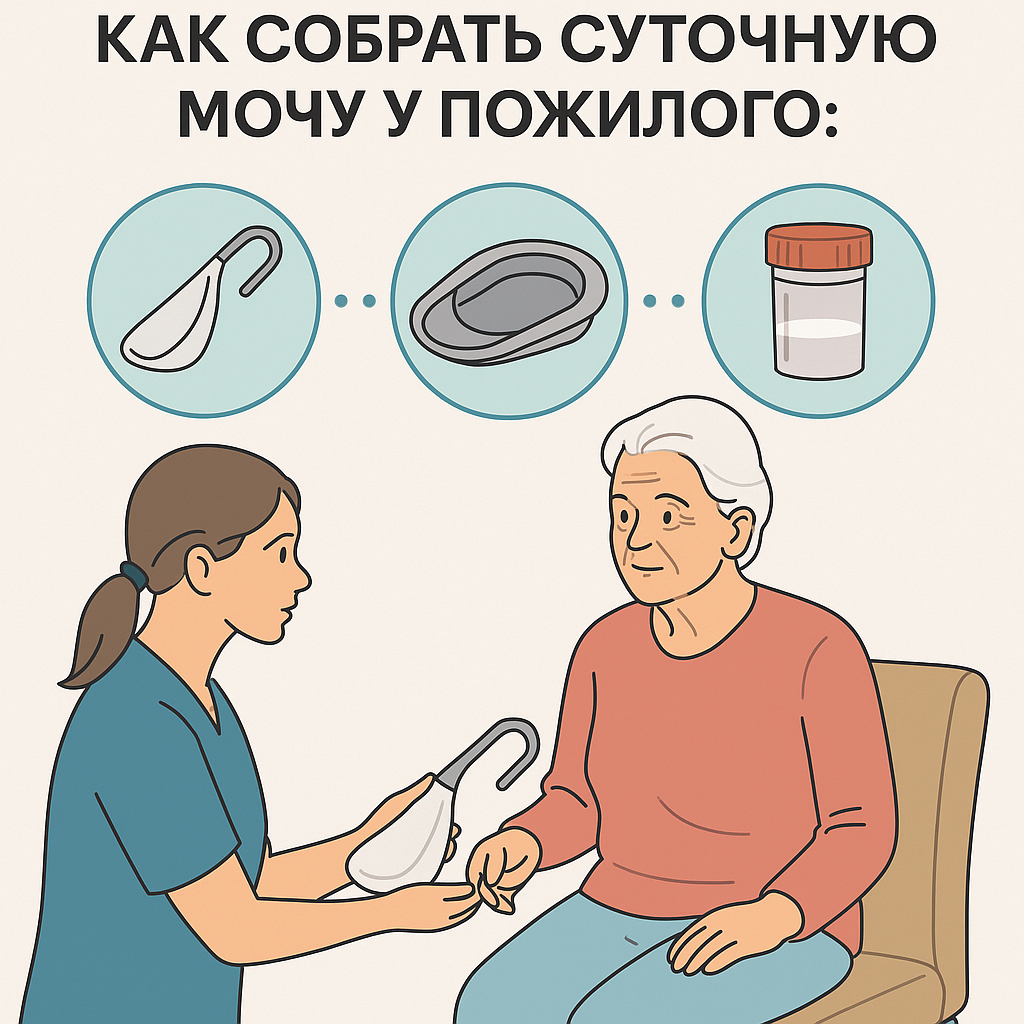 КАК СОБРАТЬ СУТОЧНУЮ МОЧУ У ПОЖИЛОГО: