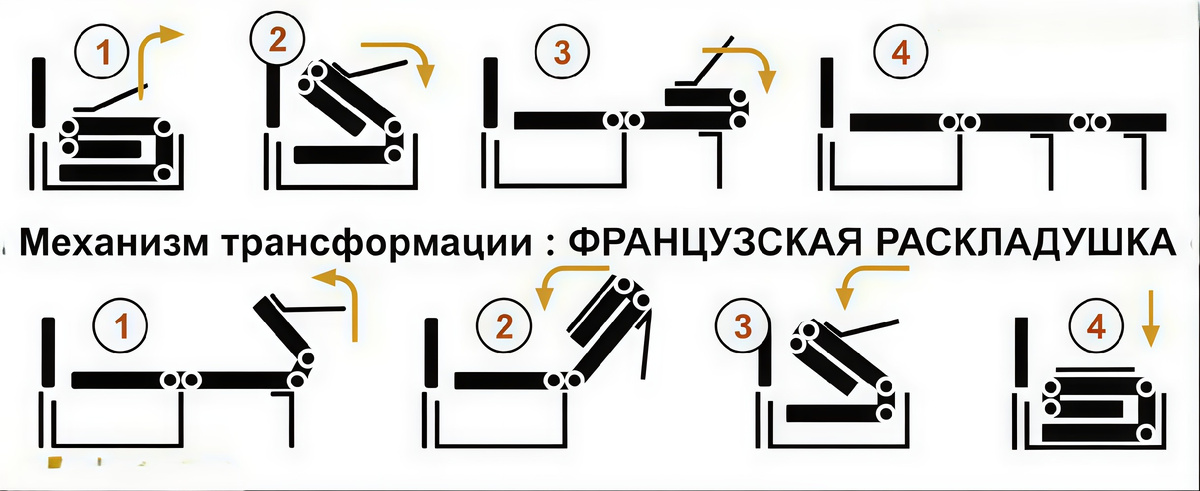 1
2
3
4

Механизм трансформации : ФРАНЦУЗСКАЯ РАСКЛАДУШКА

1
2
3
4