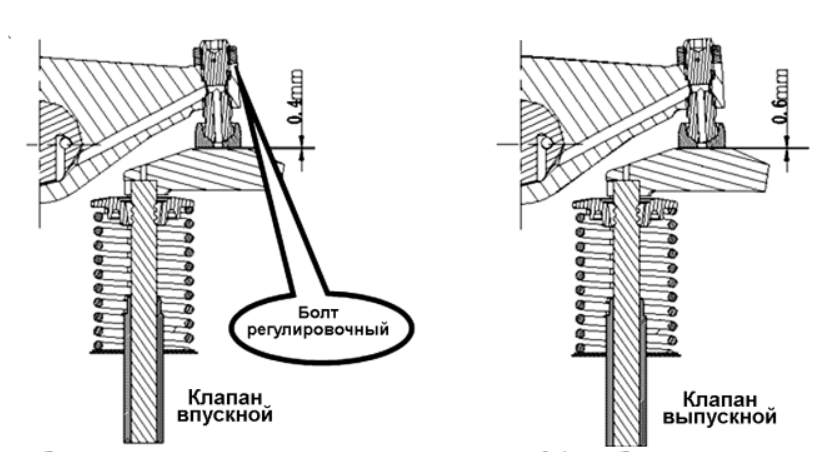 0.4mm

Болт регулировочный

Клапан впускной

0.6mm

Клапан выпускной