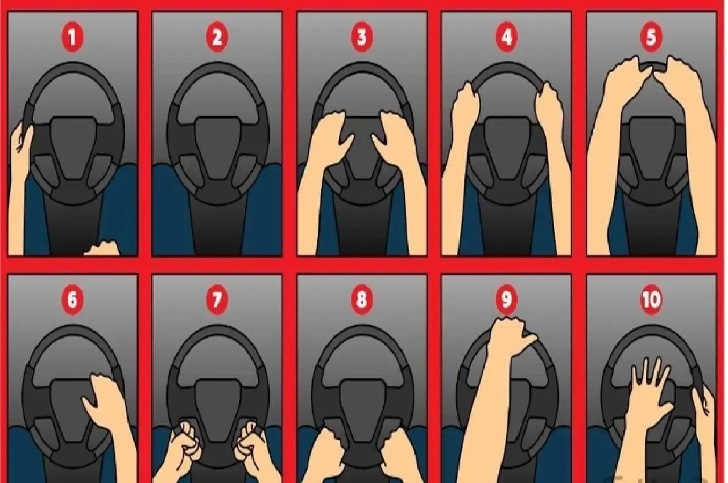 1
2
3
4
5
6
7
8
9
10