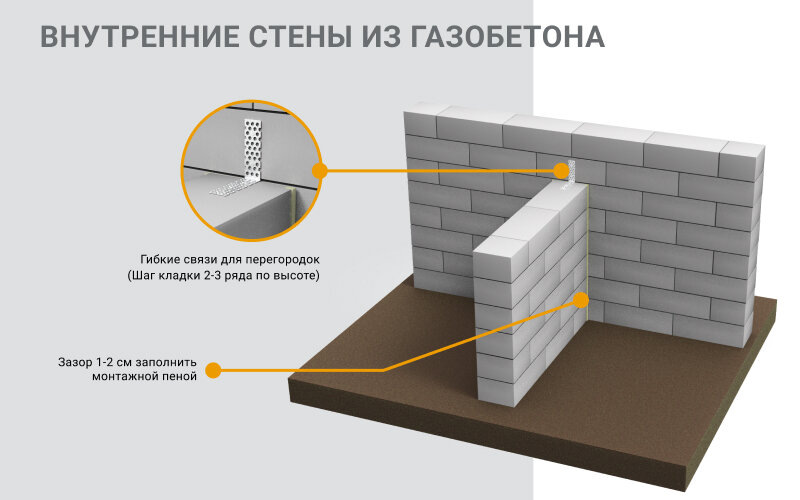 ВНУТРЕННИЕ СТЕНЫ ИЗ ГАЗОБЕТОНА

Гибкие связи для перегородок
(Шаг кладки 2-3 ряда по высоте)

Зазор 1-2 см заполнить
монтажной пеной